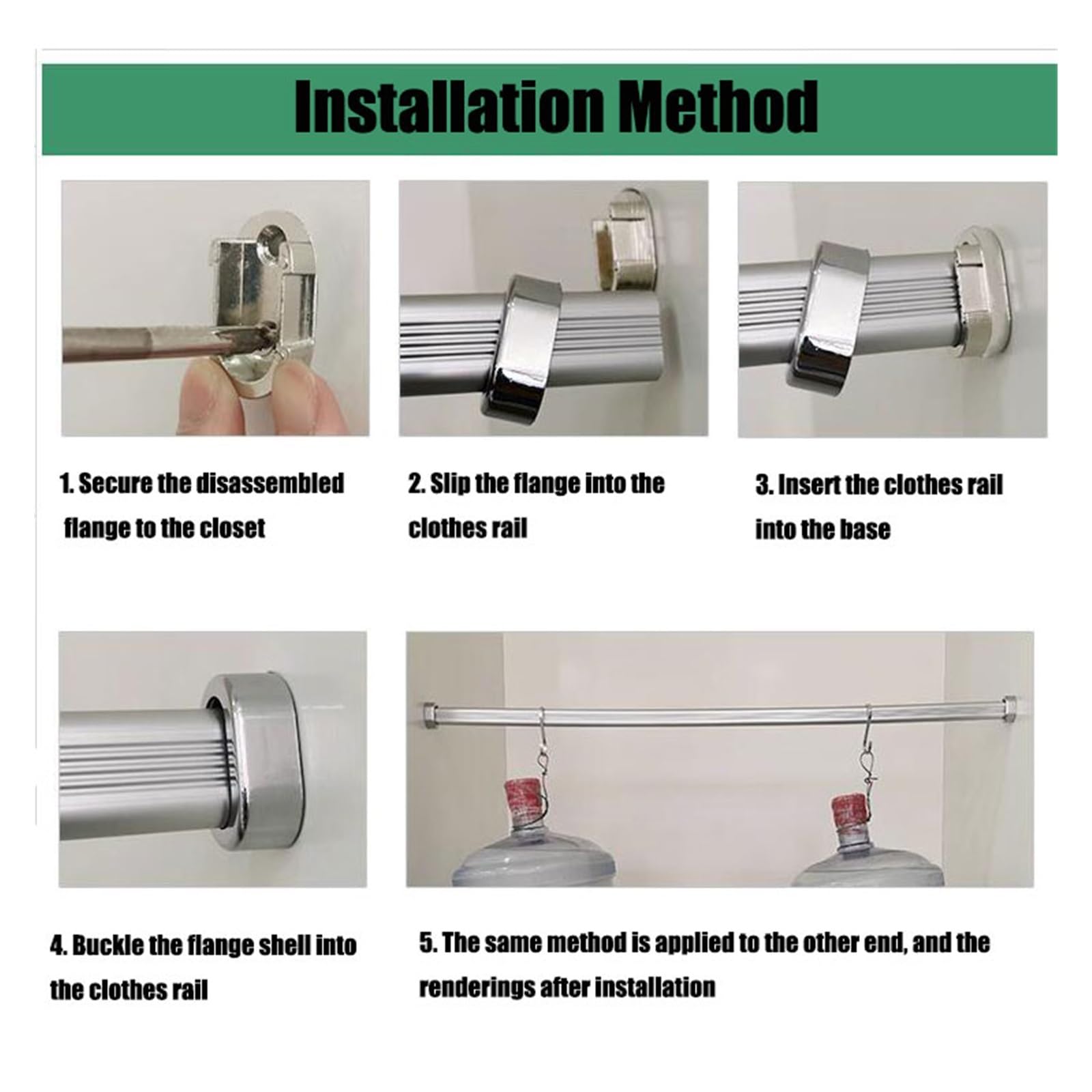 Installation Method

1. Secure the disassembled flange to the closet

2. Slip the flange into the clothes rail

3. Insert the clothes rail into the base

4. Buckle the flange shell into the clothes rail

5. The same method is applied to the other end, and the renderings after installation