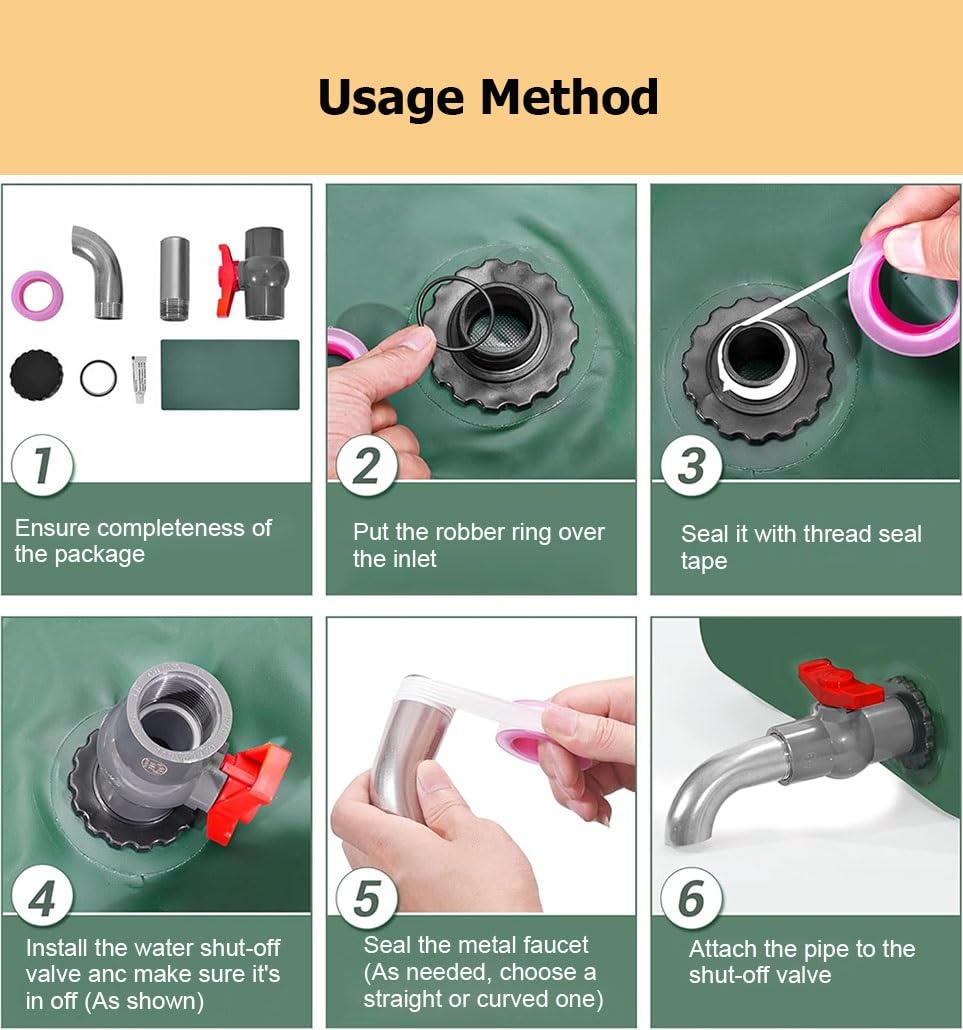 Usage Method

1
Ensure completeness of the package

2
Put the robber ring over the inlet

3
Seal it with thread seal tape

4
Install the water shut-off valve anc make sure it's in off (As shown)

5
Seal the metal faucet (As needed, choose a straight or curved one)

6
Attach the pipe to the shut-off valve