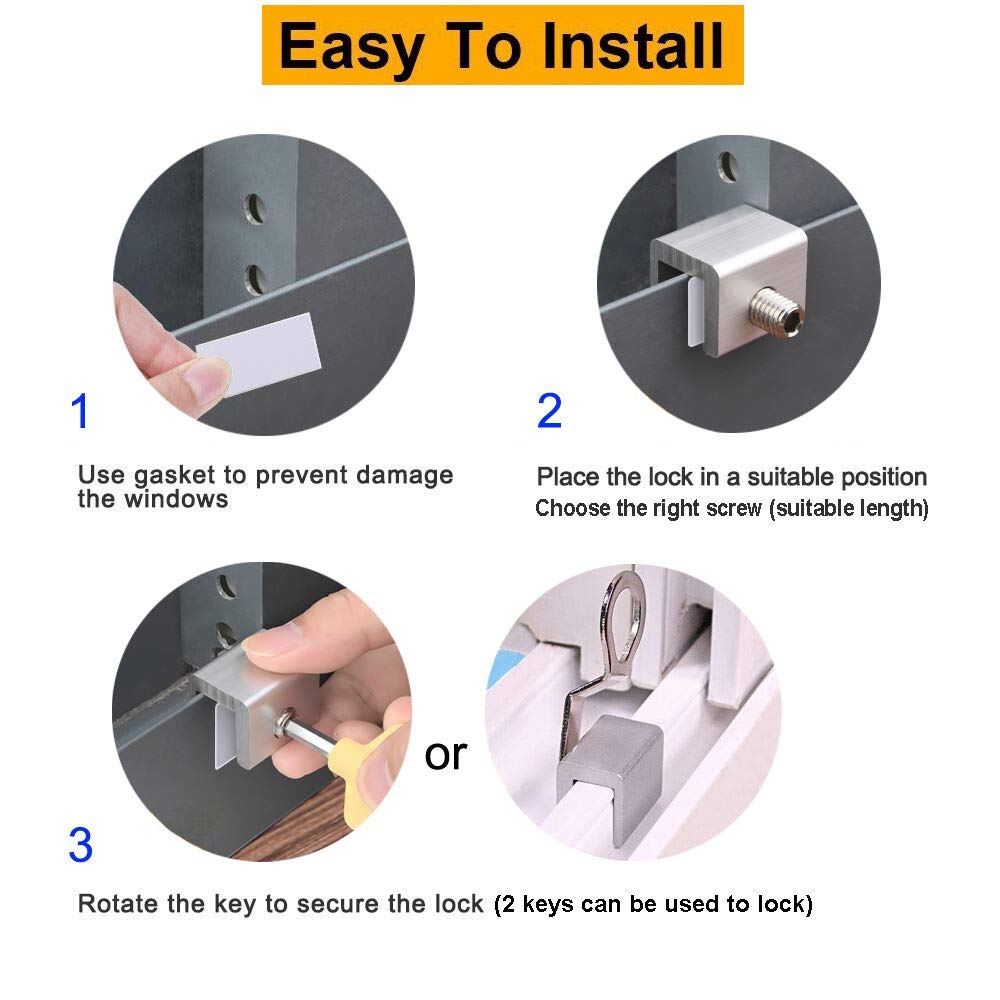 Easy To Install

1

Use gasket to prevent damage the windows

2

Place the lock in a suitable position
Choose the right screw (suitable length)

or

3

Rotate the key to secure the lock (2 keys can be used to lock)