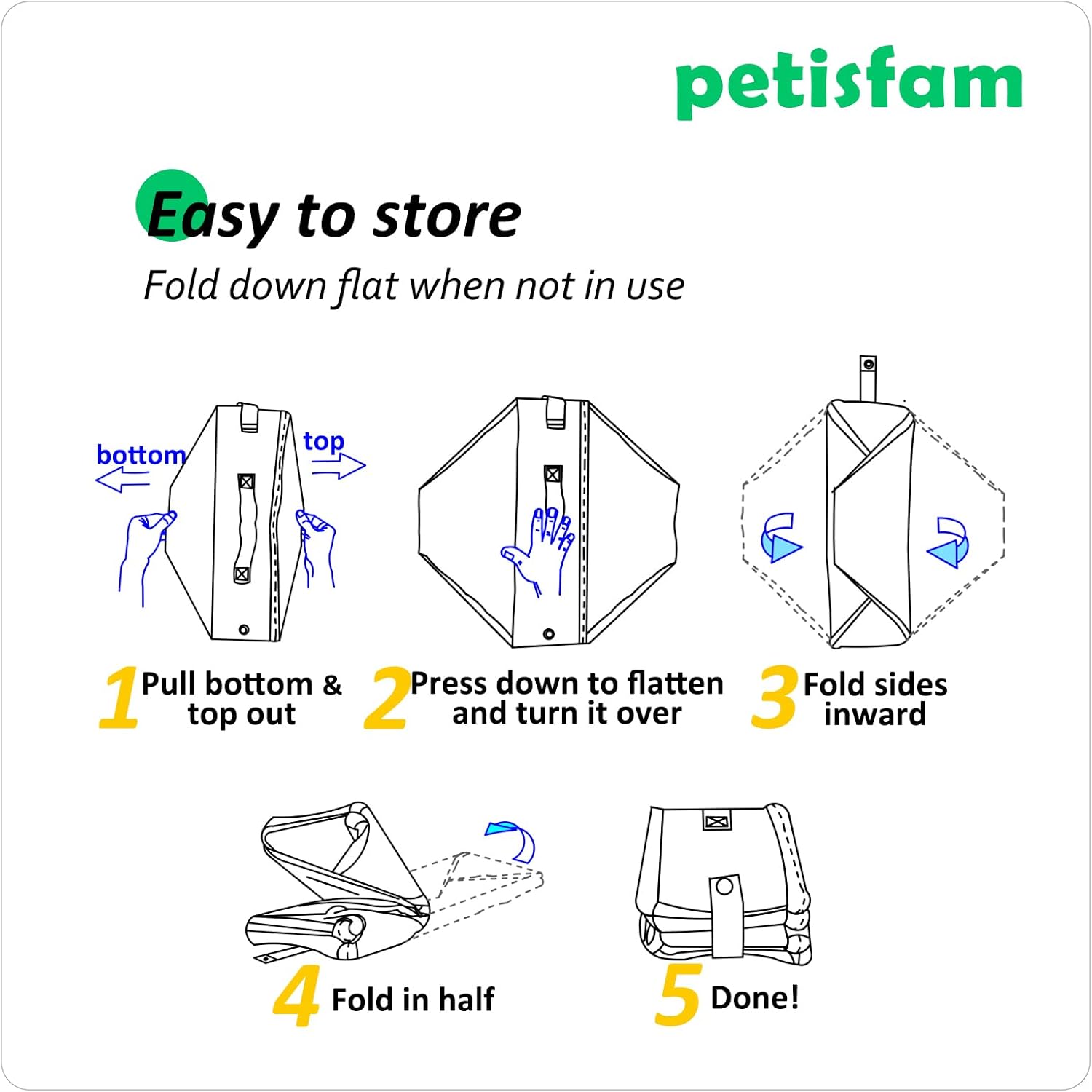 petisfam

Easy to store

Fold down flat when not in use

bottom

top

1 Pull bottom & top out

2 Press down to flatten and turn it over

3 Fold sides inward

4 Fold in half

5 Done!