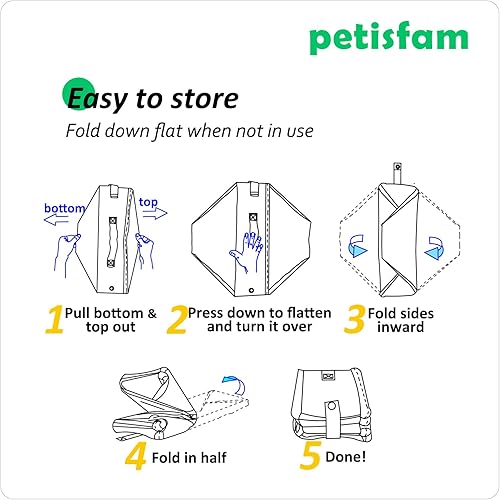 petisfam

Easy to store

Fold down flat when not in use

bottom

top

1 Pull bottom & top out

2 Press down to flatten and turn it over

3 Fold sides inward

4 Fold in half

5 Done!