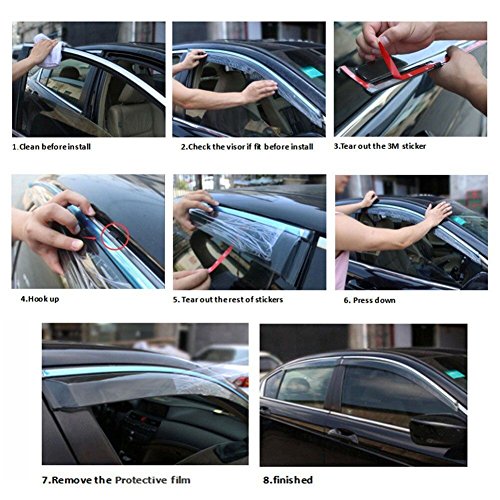 1.Clean before install

2.Check the visor if fit before install

3.Tear out the 3M sticker

4.Hook up

5. Tear out the rest of stickers

6. Press down

7.Remove the Protective film

8.finished