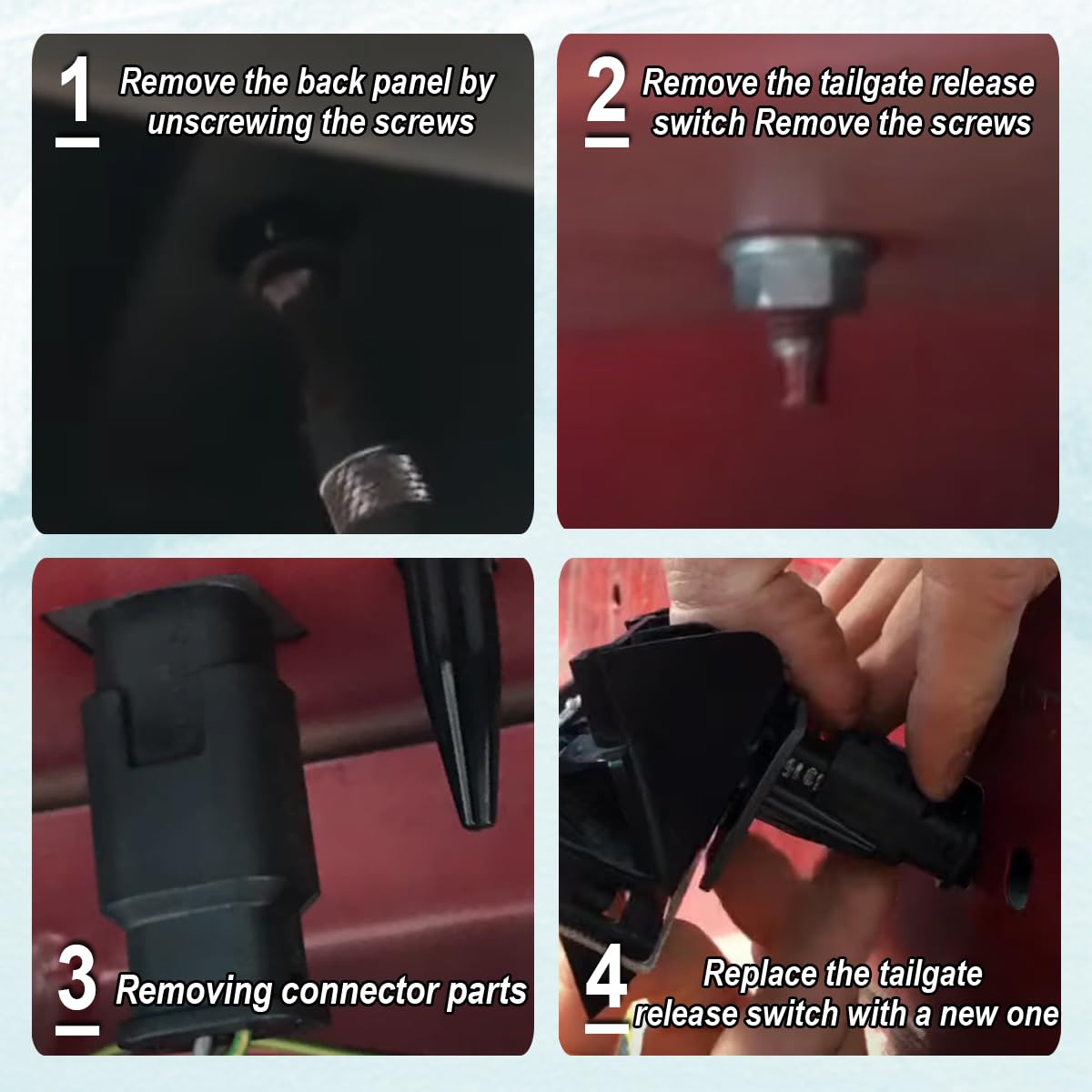 1 Remove the back panel by unscrewing the screws

2 Remove the tailgate release switch Remove the screws

3 Removing connector parts

4 Replace the tailgate release switch with a new one