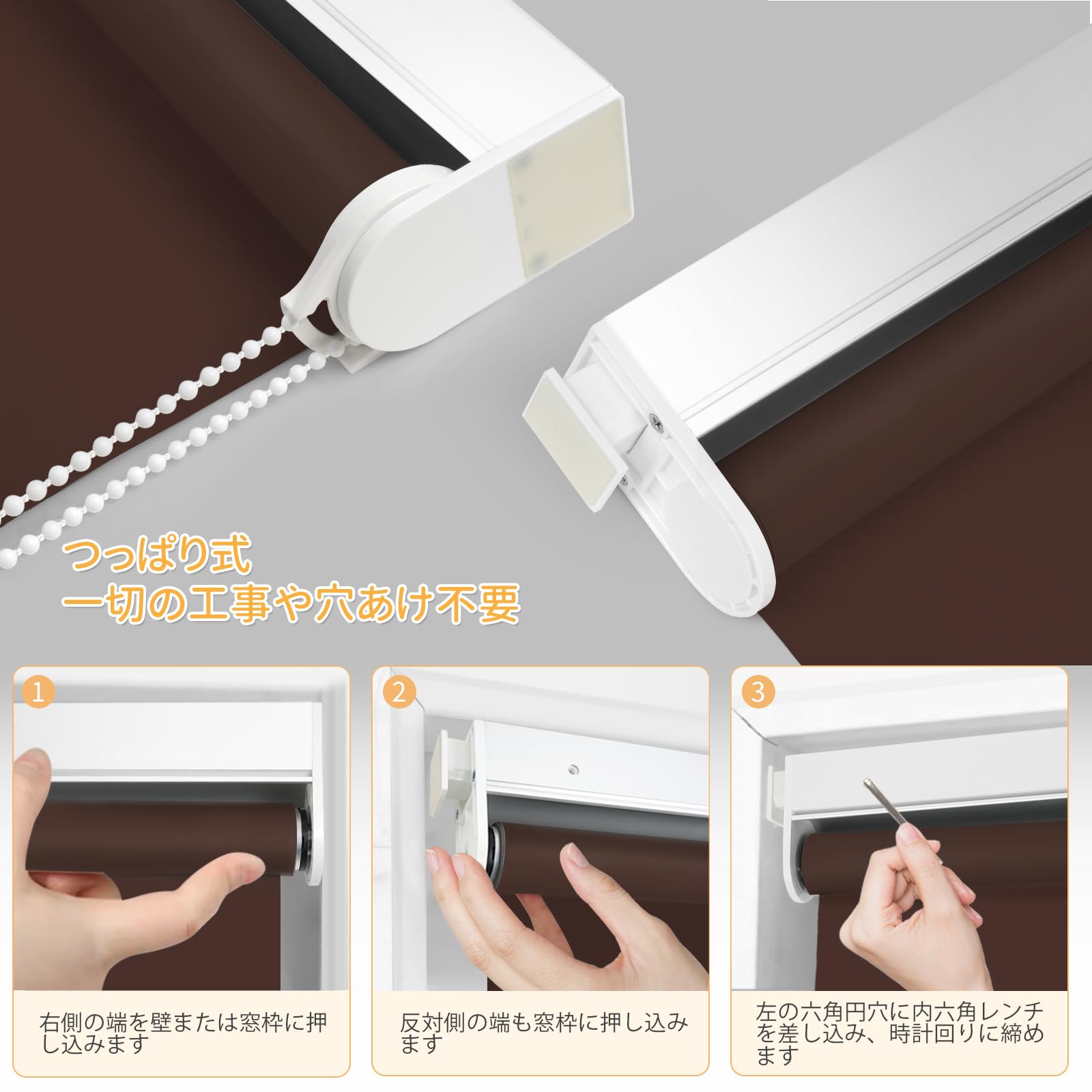 つっぱり式
一切の工事や穴あけ不要

1

右側の端を壁または窓枠に押し込みます

2

反対側の端も窓枠に押し込みます

3

左の六角円穴に内六角レンチを差し込み、時計回りに締めます