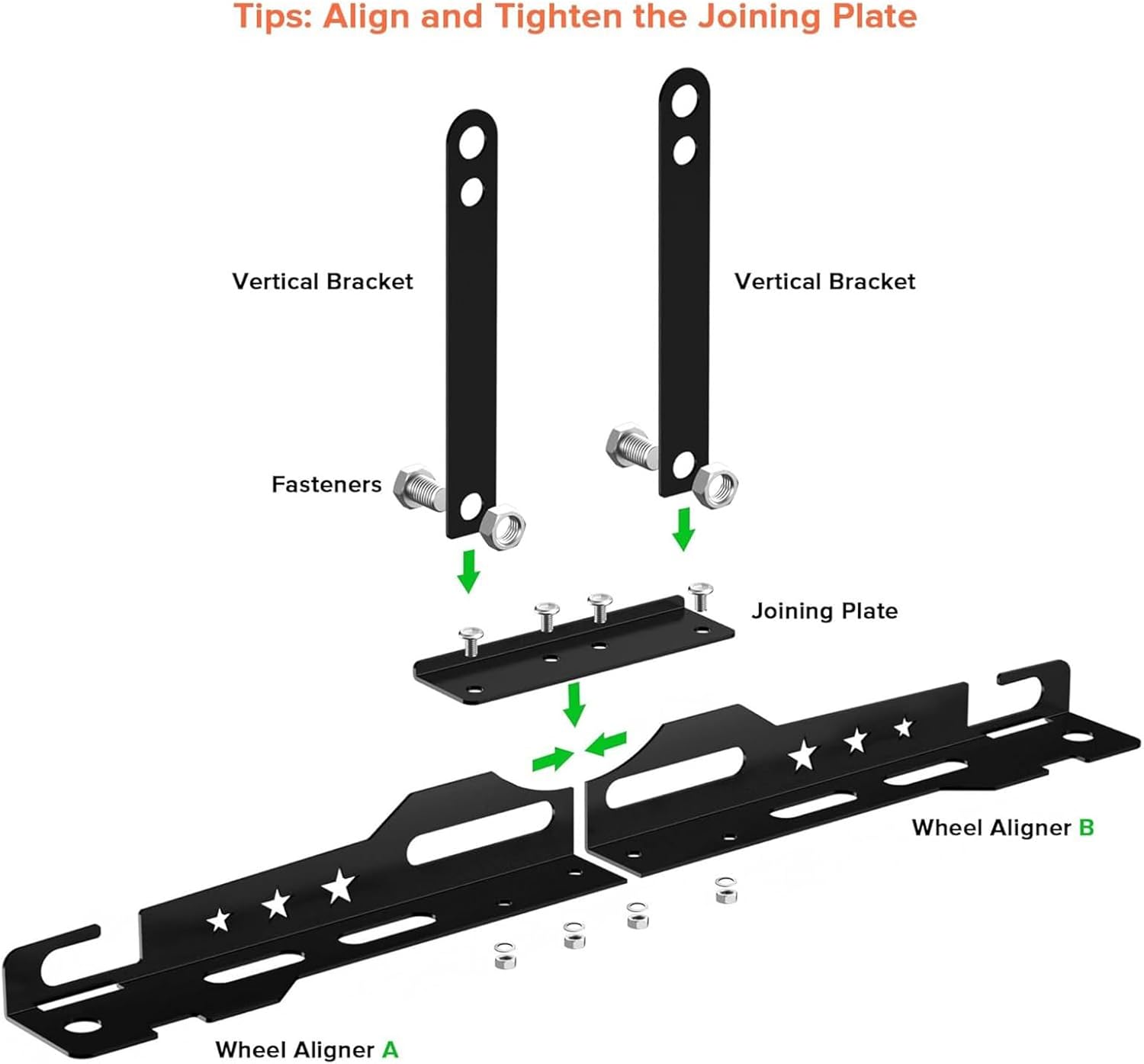 Tips: Align and Tighten the Joining Plate

Vertical Bracket

Vertical Bracket

Fasteners

Joining Plate

Wheel Aligner B

Wheel Aligner A