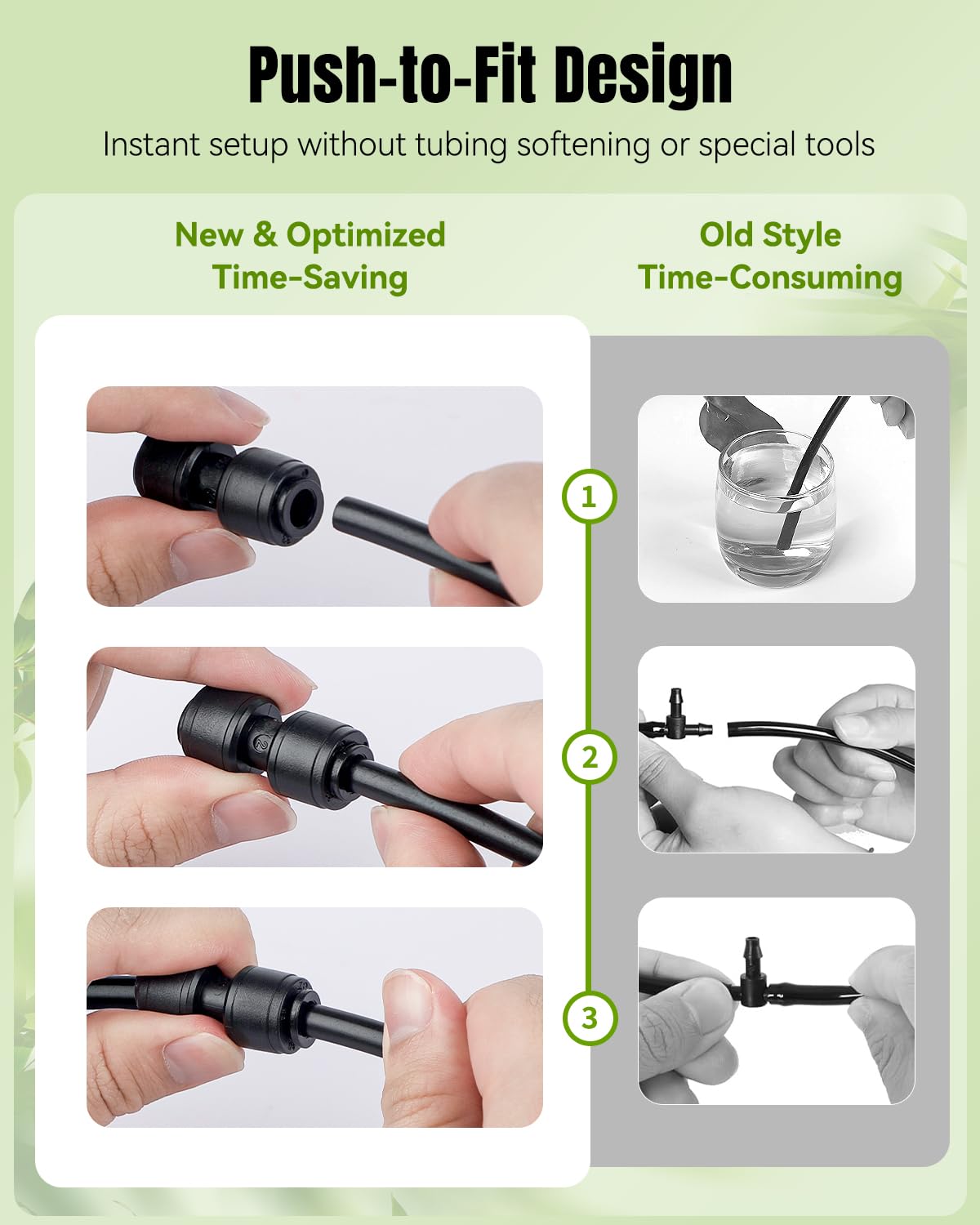 Push-to-Fit Design

Instant setup without tubing softening or special tools

New & Optimized
Time-Saving

Old Style
Time-Consuming

1

2

3