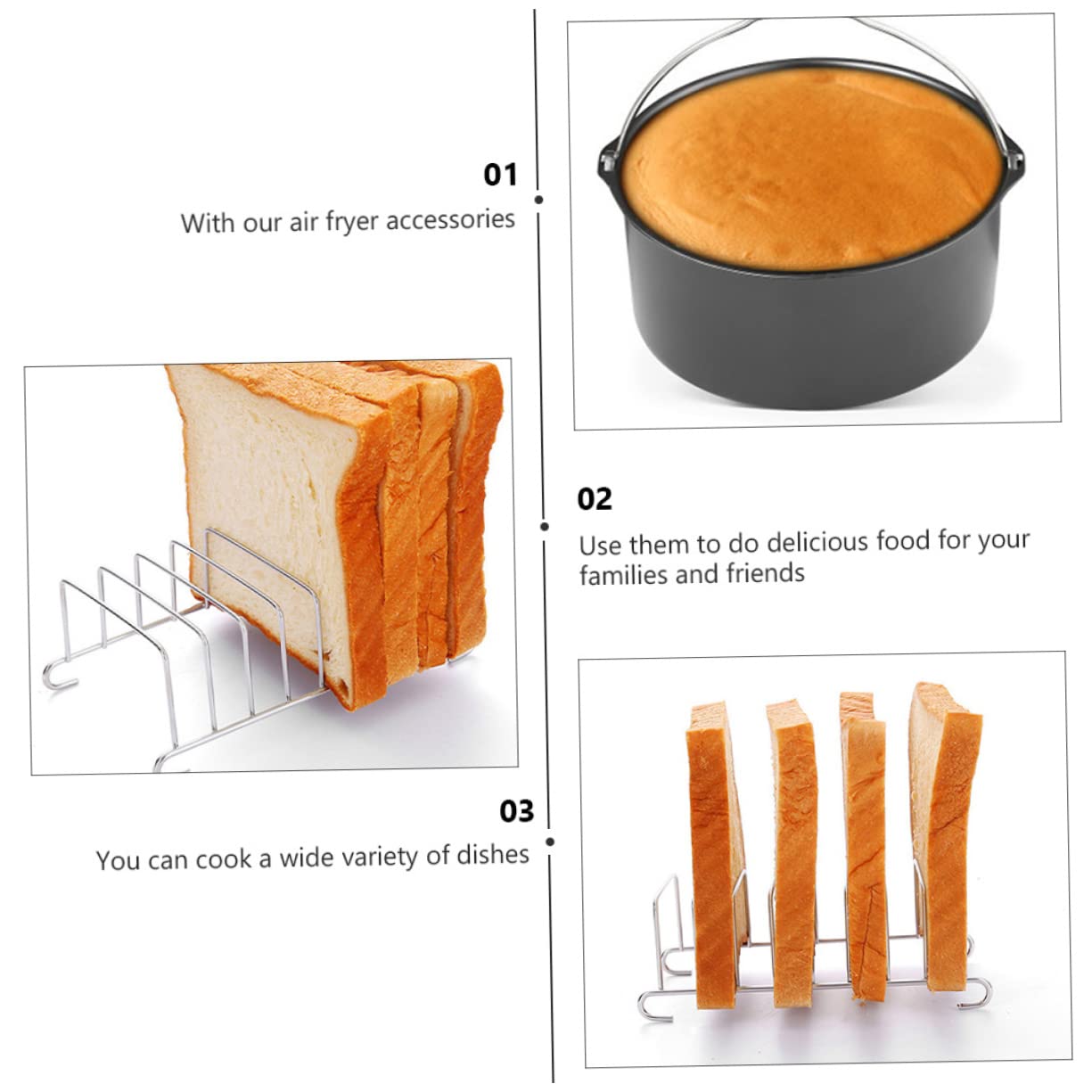 01
With our air fryer accessories

02
Use them to do delicious food for your families and friends

03
You can cook a wide variety of dishes