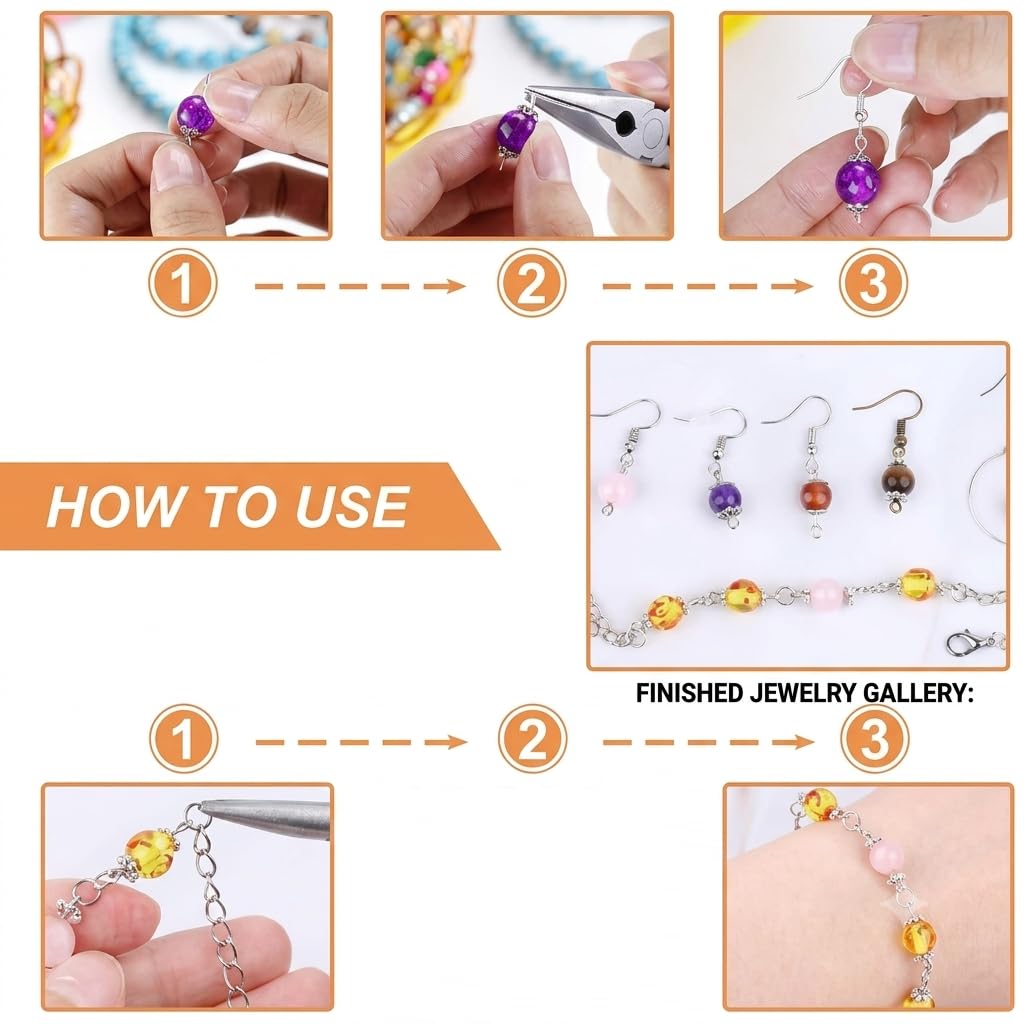 1
2
3

HOW TO USE

FINISHED JEWELRY GALLERY:

1
2
3