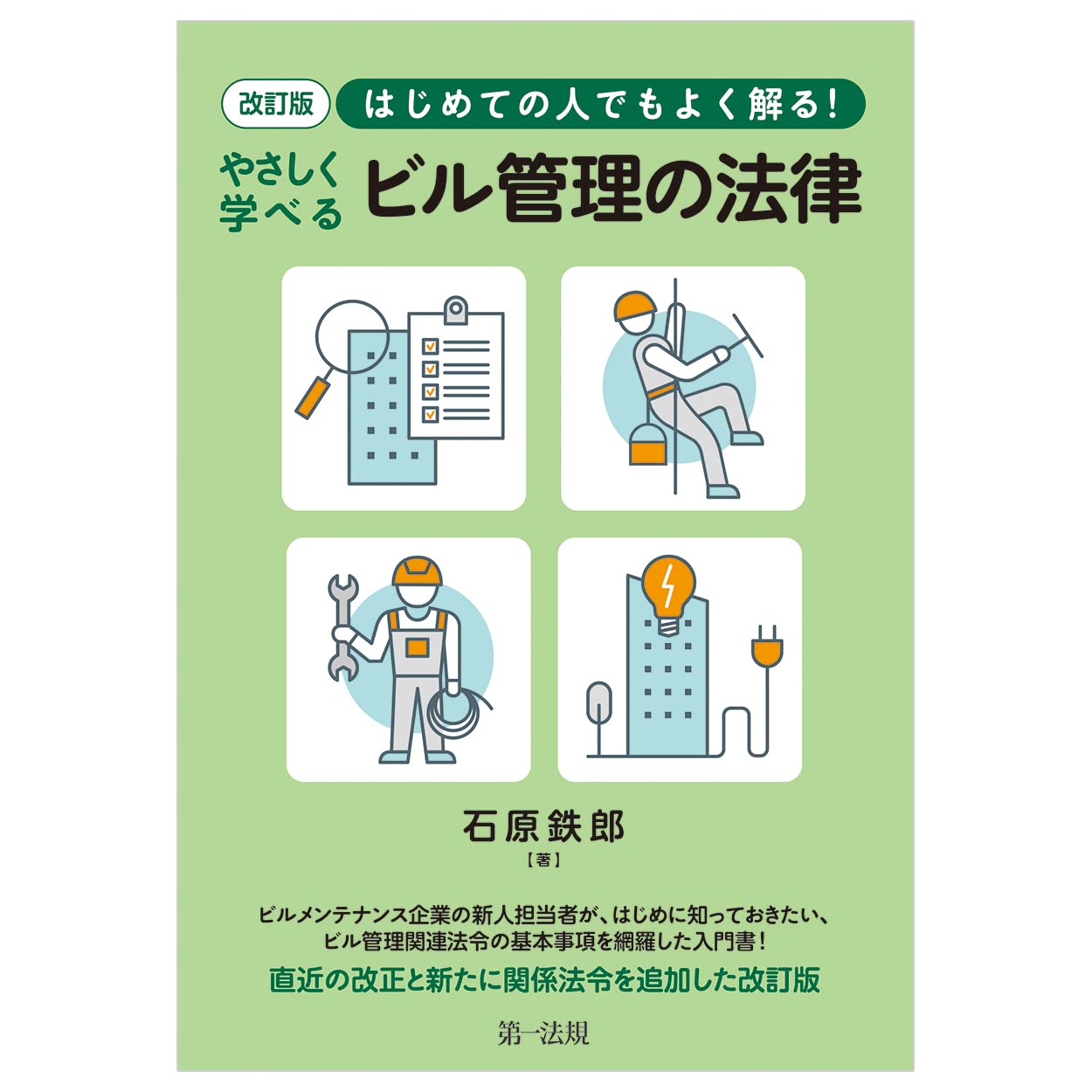 改訂版 はじめての人でもよく解る!

やさしく学べる ビル管理の法律

石原鉄郎
【著】

ビルメンテナンス企業の新人担当者が、はじめに知っておきたい、ビル管理関連法令の基本事項を網羅した入門書!

直近の改正と新たに関係法令を追加した改訂版

第一法規