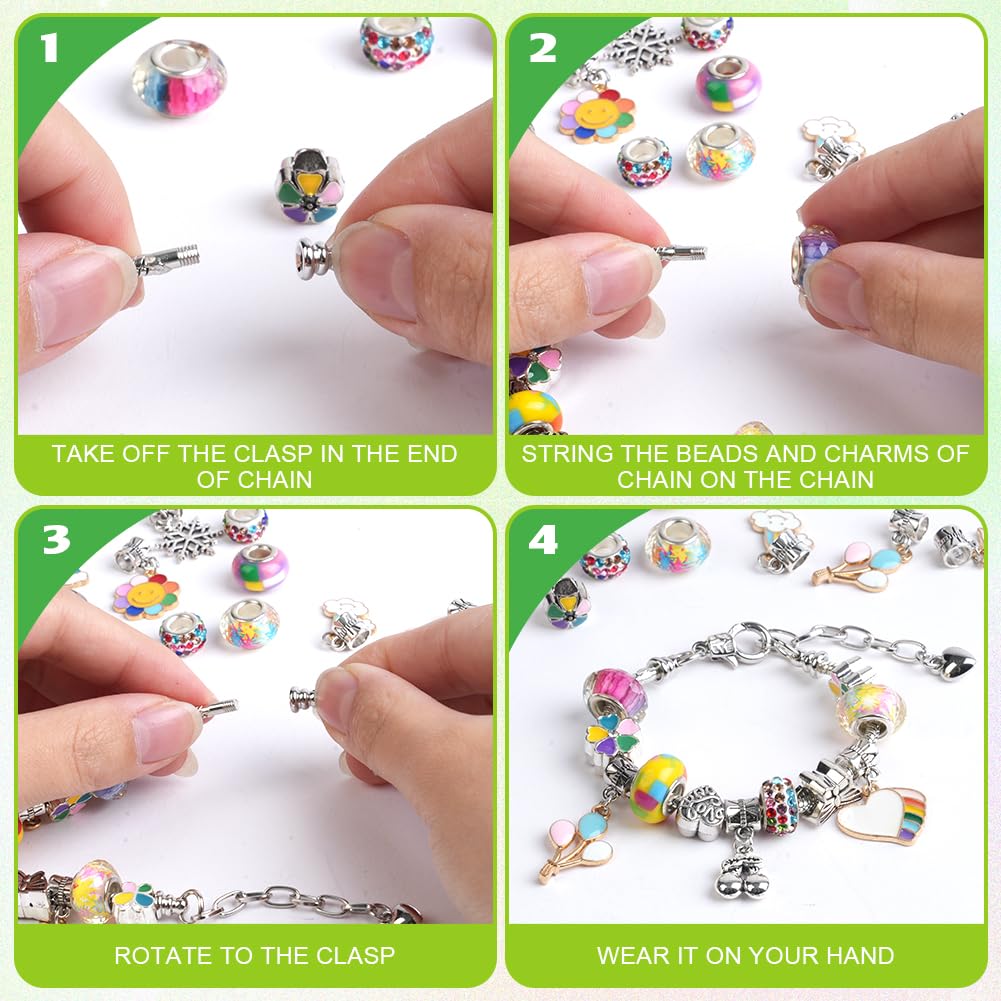 1

TAKE OFF THE CLASP IN THE END OF CHAIN

2

STRING THE BEADS AND CHARMS OF CHAIN ON THE CHAIN

3

ROTATE TO THE CLASP

4

WEAR IT ON YOUR HAND