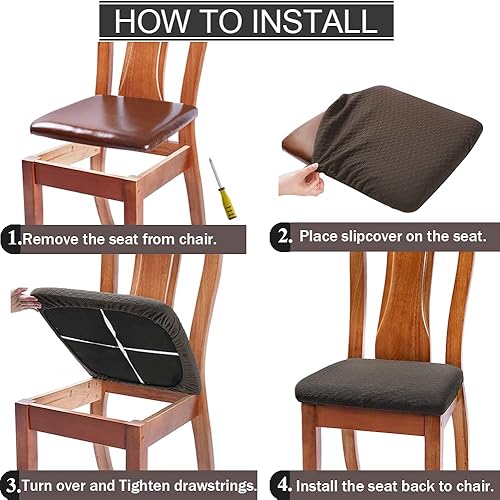 HOW TO INSTALL

1.Remove the seat from chair.

2. Place slipcover on the seat.

3.Turn over and Tighten drawstrings.

4. Install the seat back to chair.