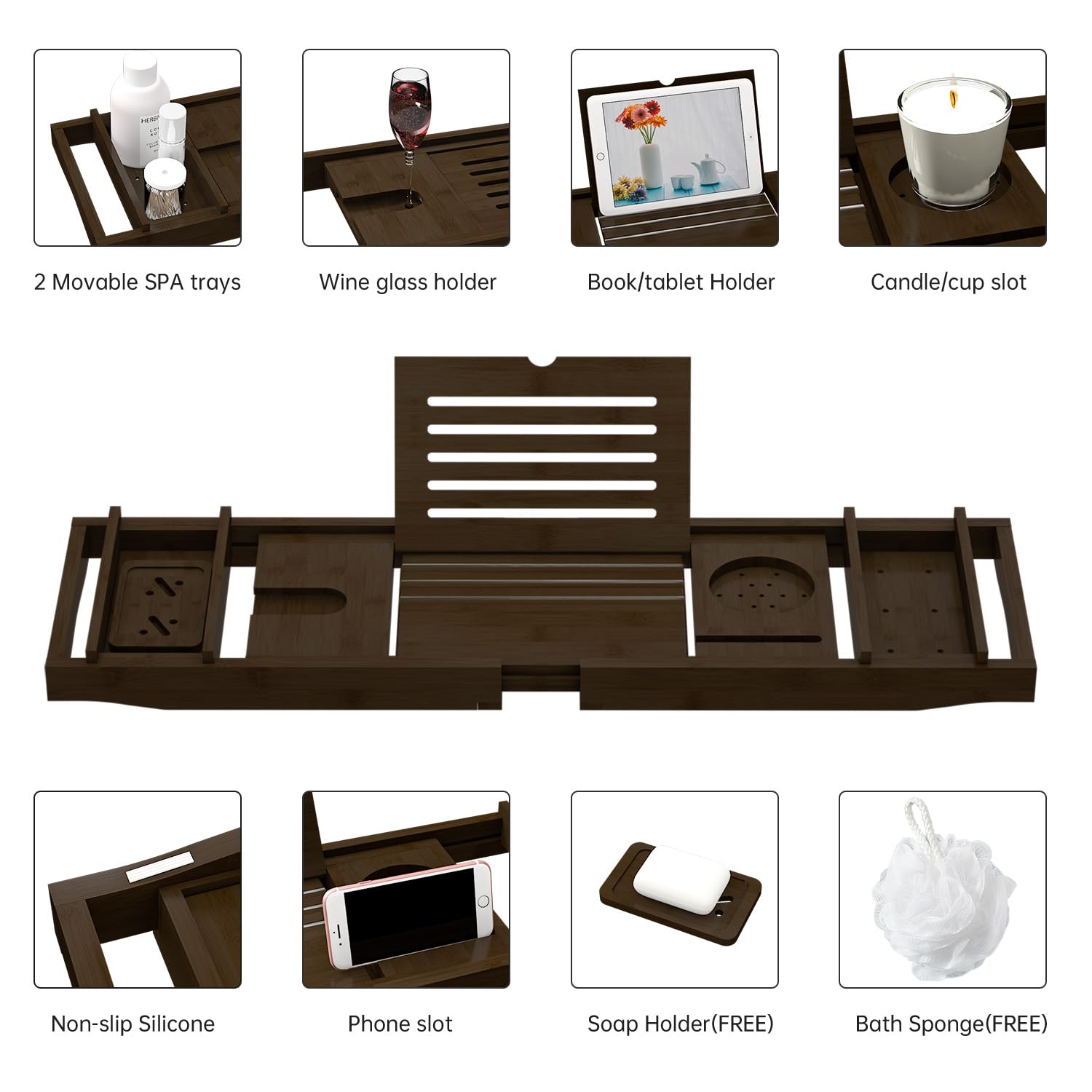 2 Movable SPA trays

Wine glass holder

Book/tablet Holder

Candle/cup slot

Non-slip Silicone

Phone slot

Soap Holder(FREE)

Bath Sponge(FREE)