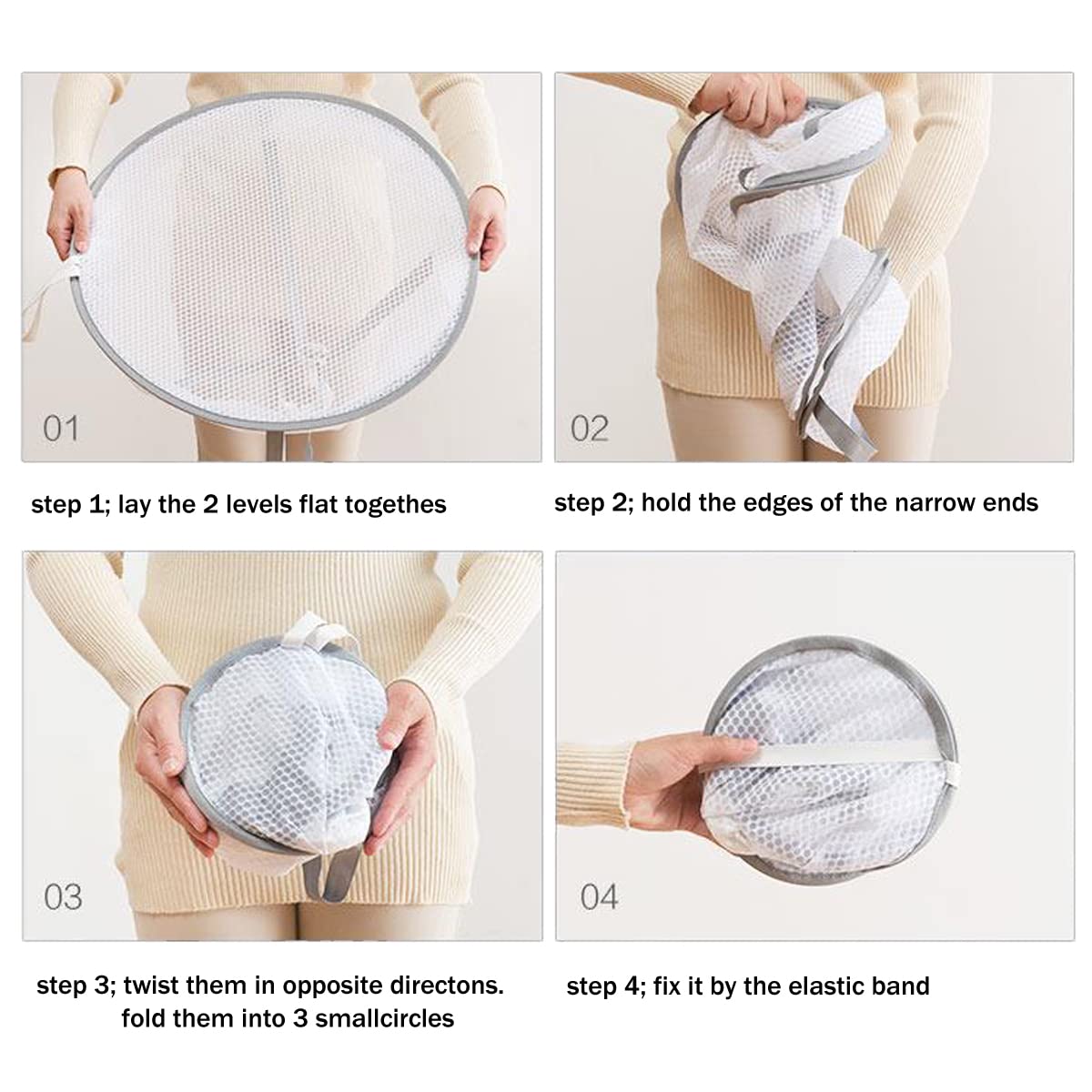 01

step 1; lay the 2 levels flat togethes

02

step 2; hold the edges of the narrow ends

03

step 3; twist them in opposite directons. fold them into 3 smallcircles

04

step 4; fix it by the elastic band