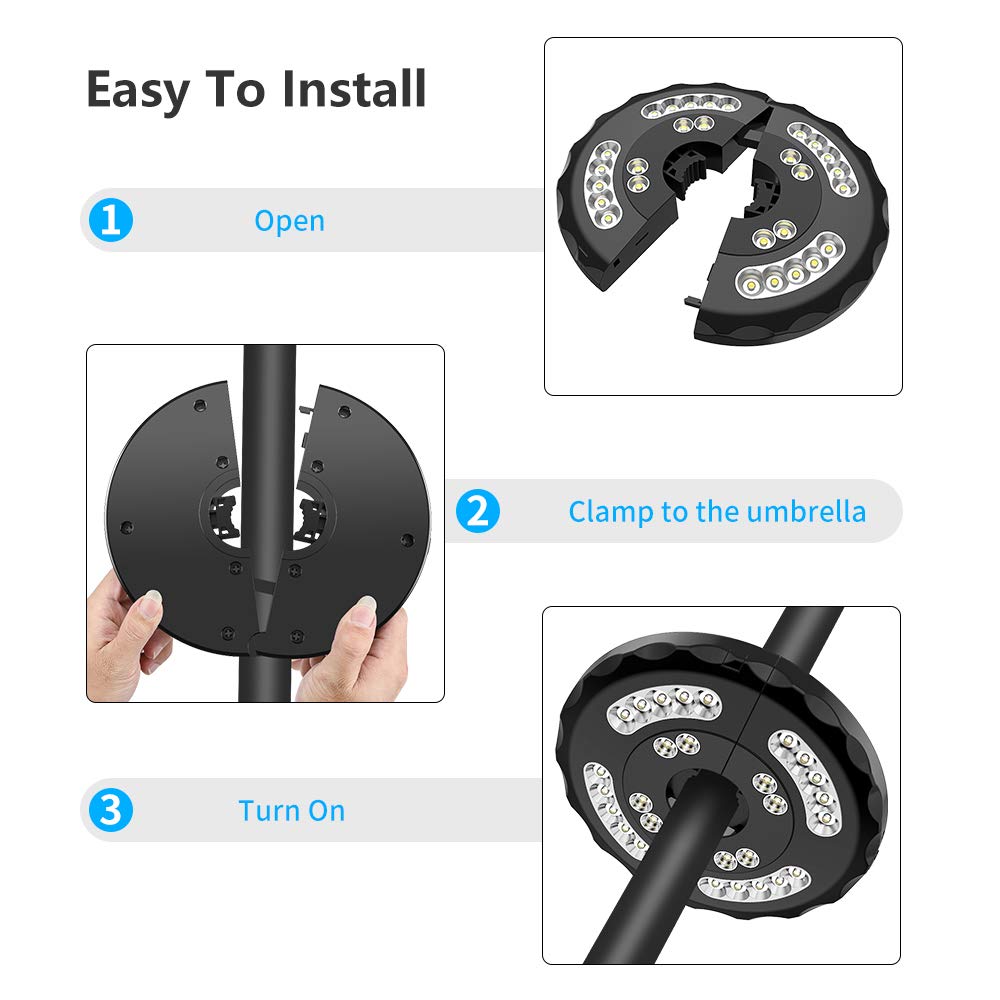 Easy To Install

1 Open

2 Clamp to the umbrella

3 Turn On