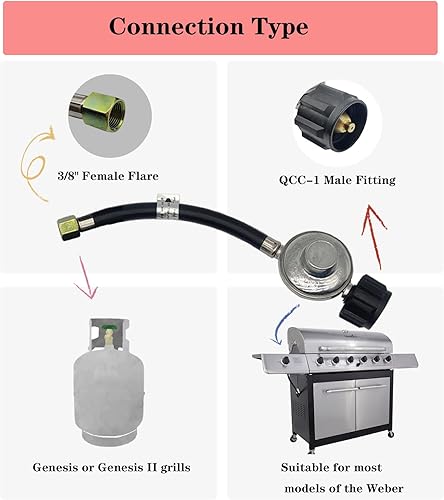 Connection Type

3/8" Female Flare

QCC-1 Male Fitting

Genesis or Genesis II grills

Suitable for most models of the Weber