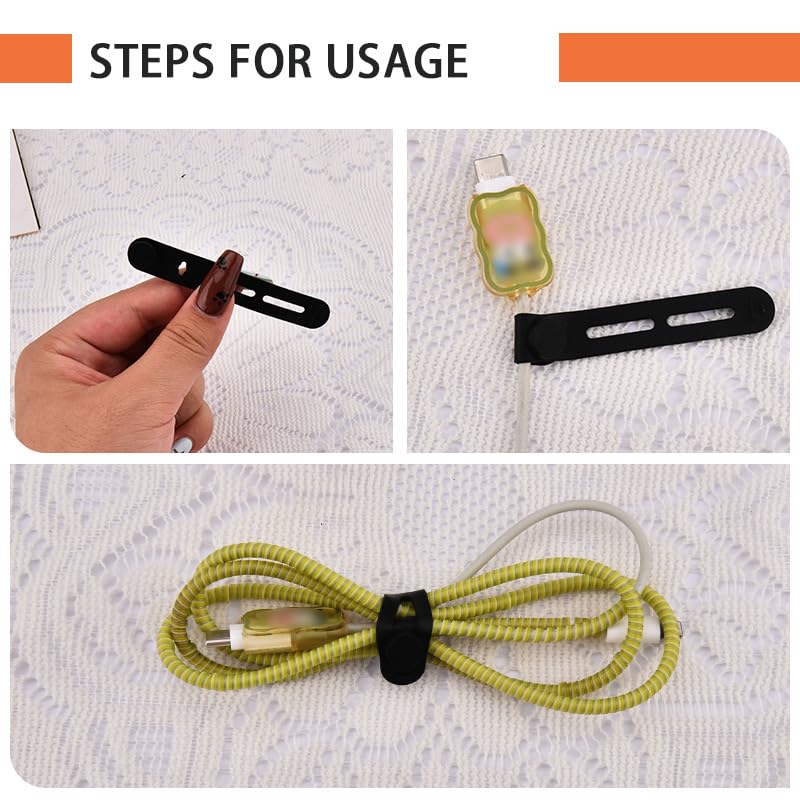 STEPS FOR USAGE