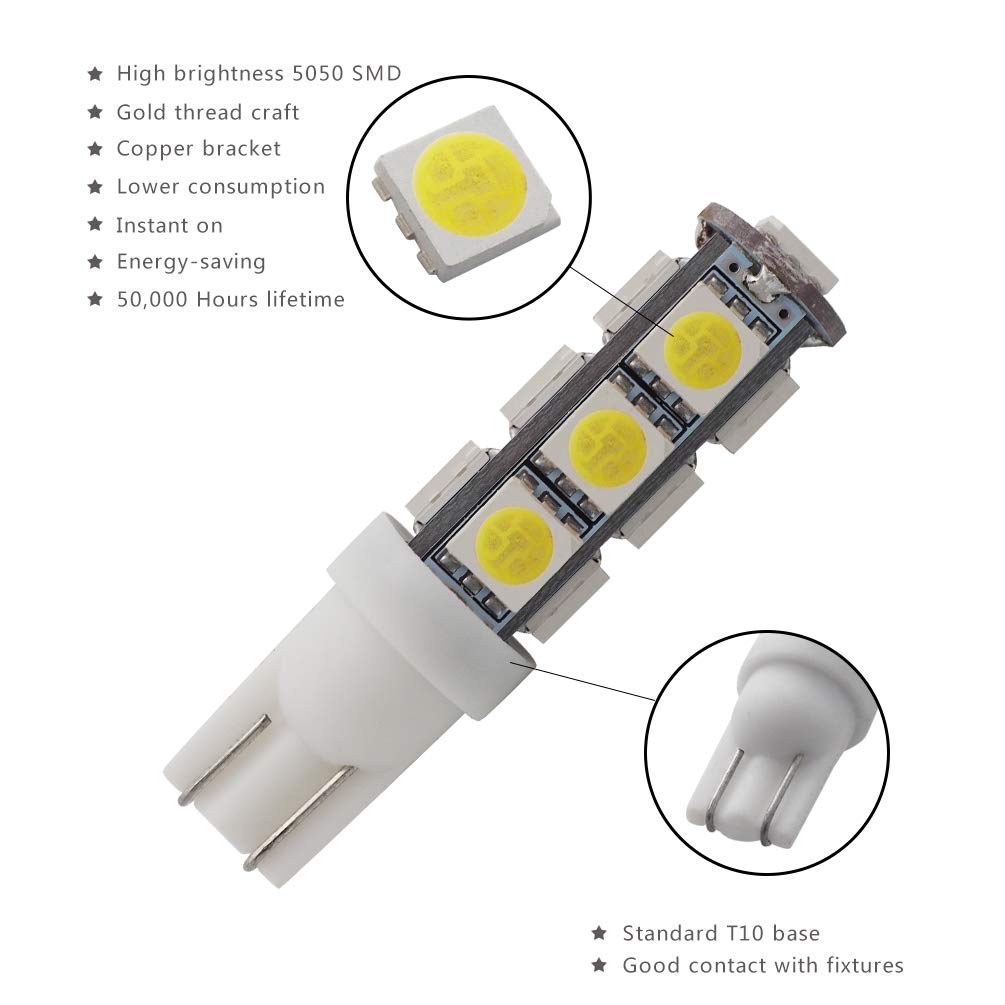 ★ High brightness 5050 SMD
★ Gold thread craft
★ Copper bracket
★ Lower consumption
★ Instant on
★ Energy-saving
★ 50,000 Hours lifetime

★ Standard T10 base
★ Good contact with fixtures