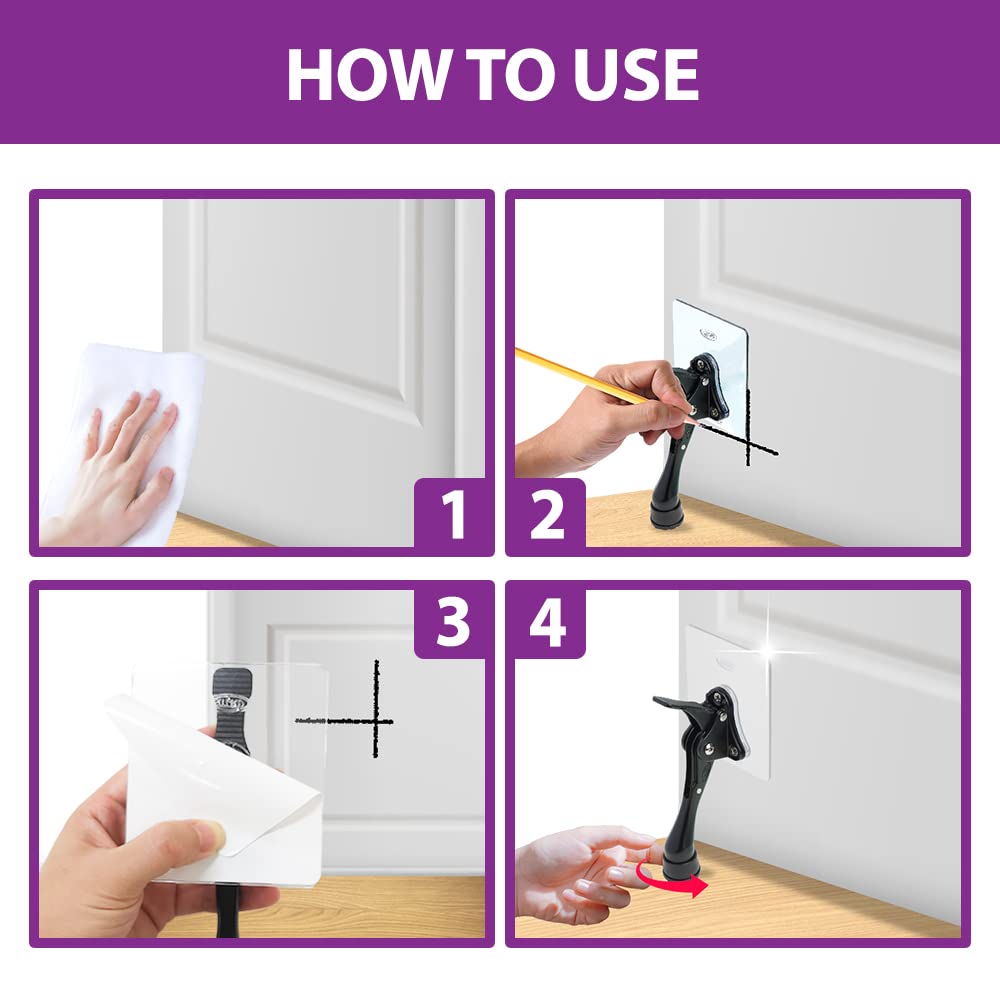 HOW TO USE

1

2

3

4