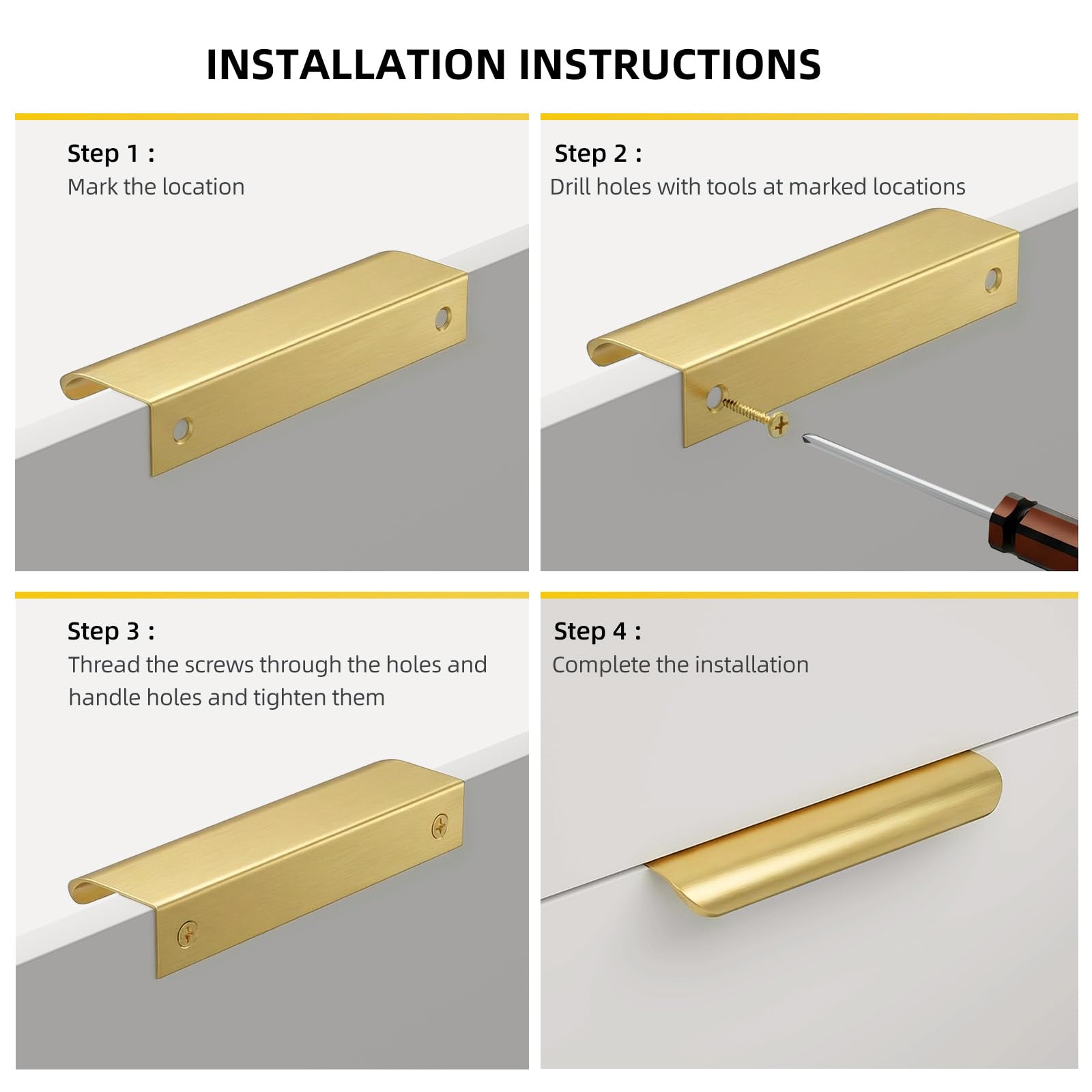 INSTALLATION INSTRUCTIONS

Step 1 :
Mark the location

Step 2 :
Drill holes with tools at marked locations

Step 3 :
Thread the screws through the holes and handle holes and tighten them

Step 4 :
Complete the installation