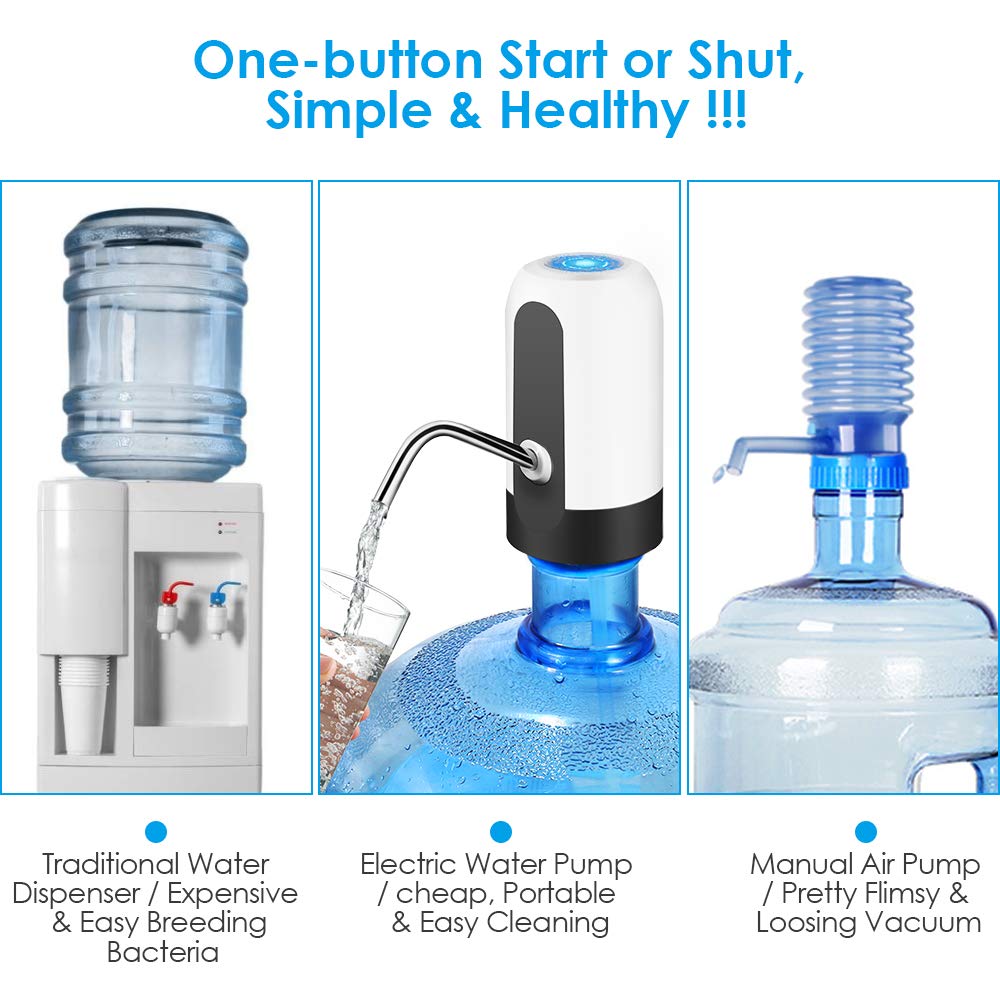 One-button Start or Shut, Simple & Healthy !!!

Traditional Water Dispenser / Expensive & Easy Breeding Bacteria

Electric Water Pump / cheap, Portable & Easy Cleaning

Manual Air Pump / Pretty Flimsy & Loosing Vacuum