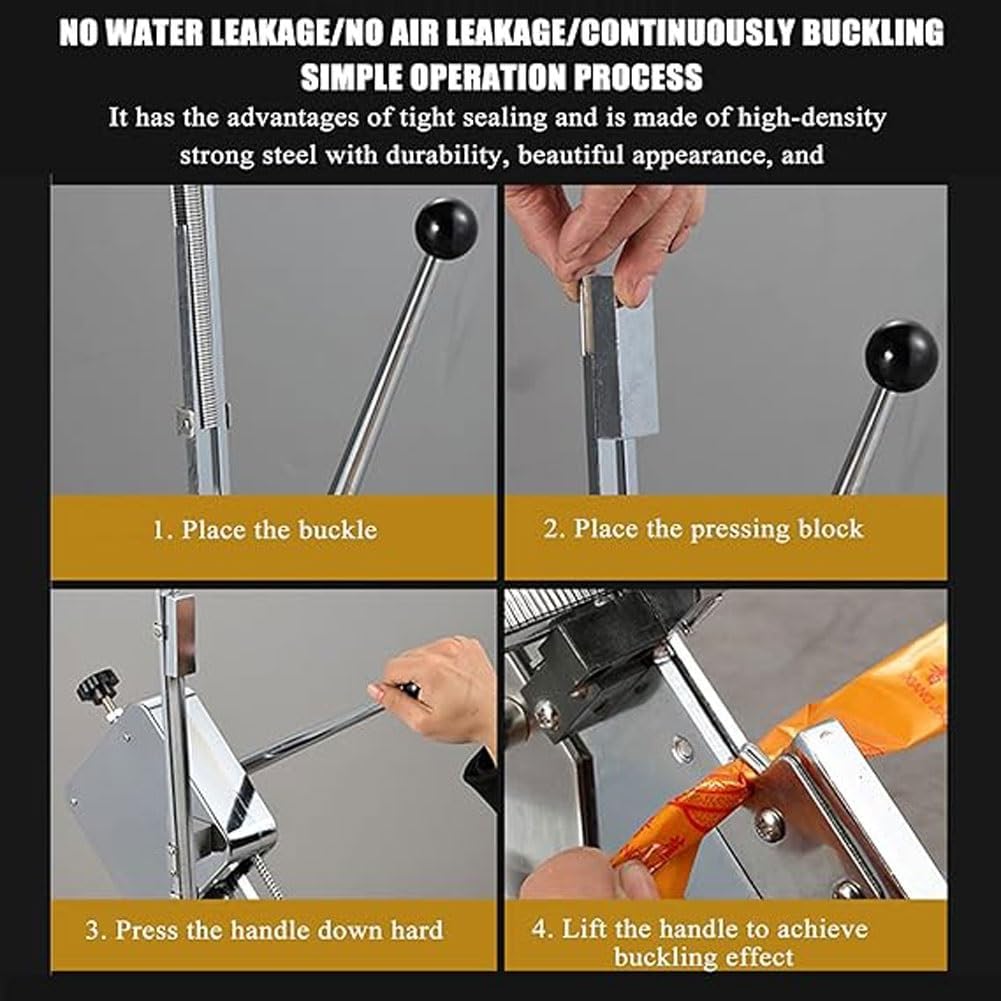 NO WATER LEAKAGE/NO AIR LEAKAGE/CONTINUOUSLY BUCKLING
SIMPLE OPERATION PROCESS

It has the advantages of tight sealing and is made of high-density strong steel with durability, beautiful appearance, and

1. Place the buckle

2. Place the pressing block

3. Press the handle down hard

4. Lift the handle to achieve buckling effect