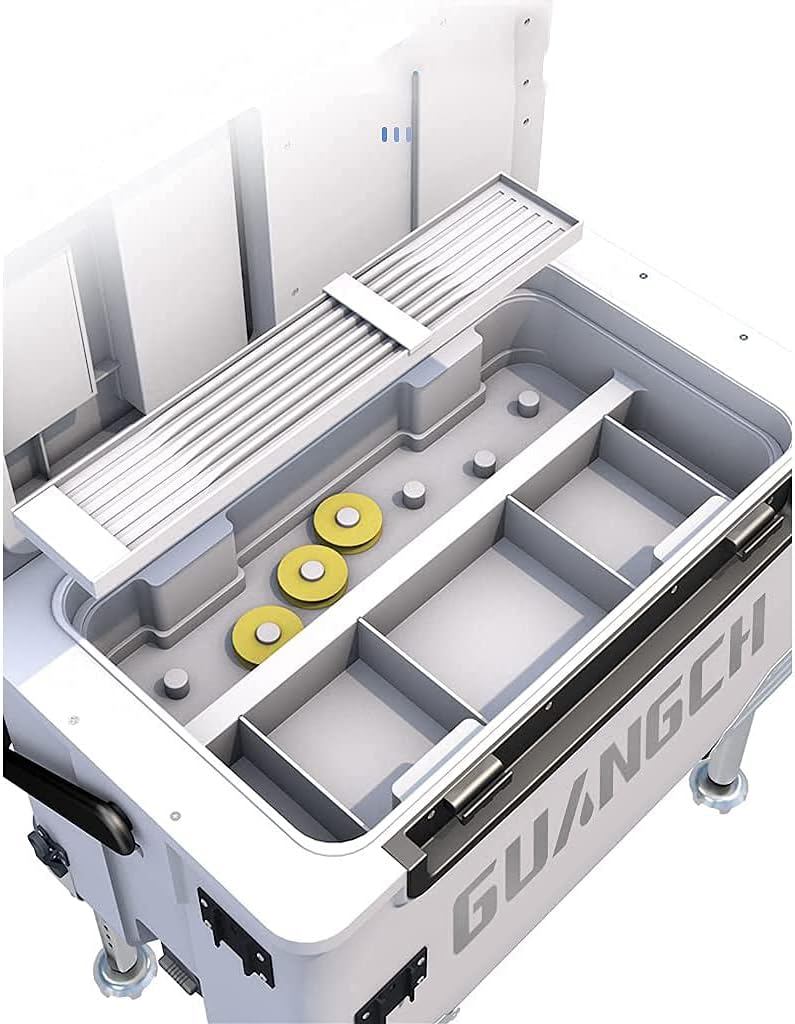 GUANGCH