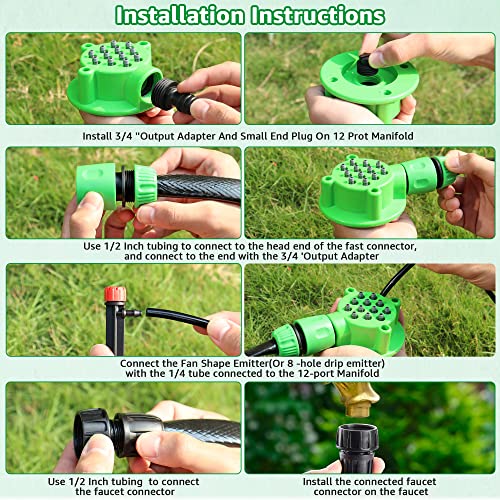 Installation Instructions

Install 3/4 "Output Adapter And Small End Plug On 12 Prot Manifold

Use 1/2 Inch tubing to connect to the head end of the fast connector, and connect to the end with the 3/4 'Output Adapter

Connect the Fan Shape Emitter(Or 8 -hole drip emitter) with the 1/4 tube connected to the 12-port Manifold

Use 1/2 Inch tubing to connect the faucet connector

Install the connected faucet connector on the faucet