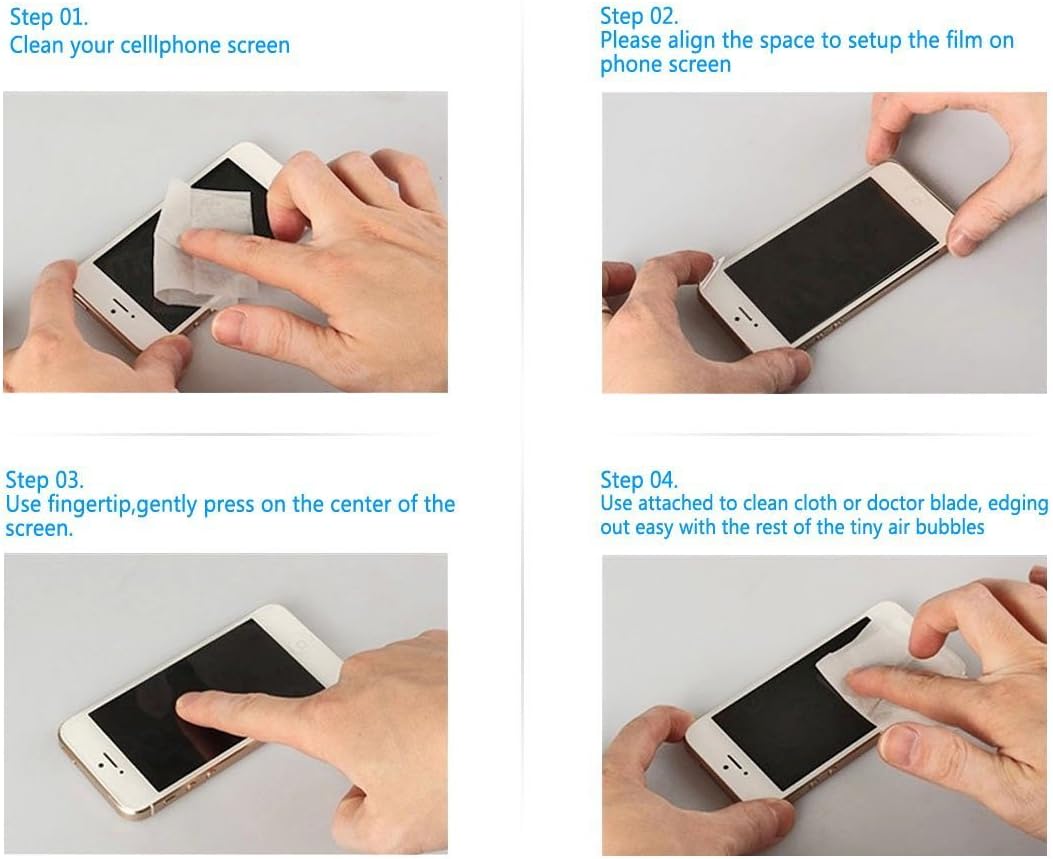 Step 01.
Clean your celllphone screen

Step 02.
Please align the space to setup the film on phone screen

Step 03.
Use fingertip,gently press on the center of the screen.

Step 04.
Use attached to clean cloth or doctor blade, edging out easy with the rest of the tiny air bubbles