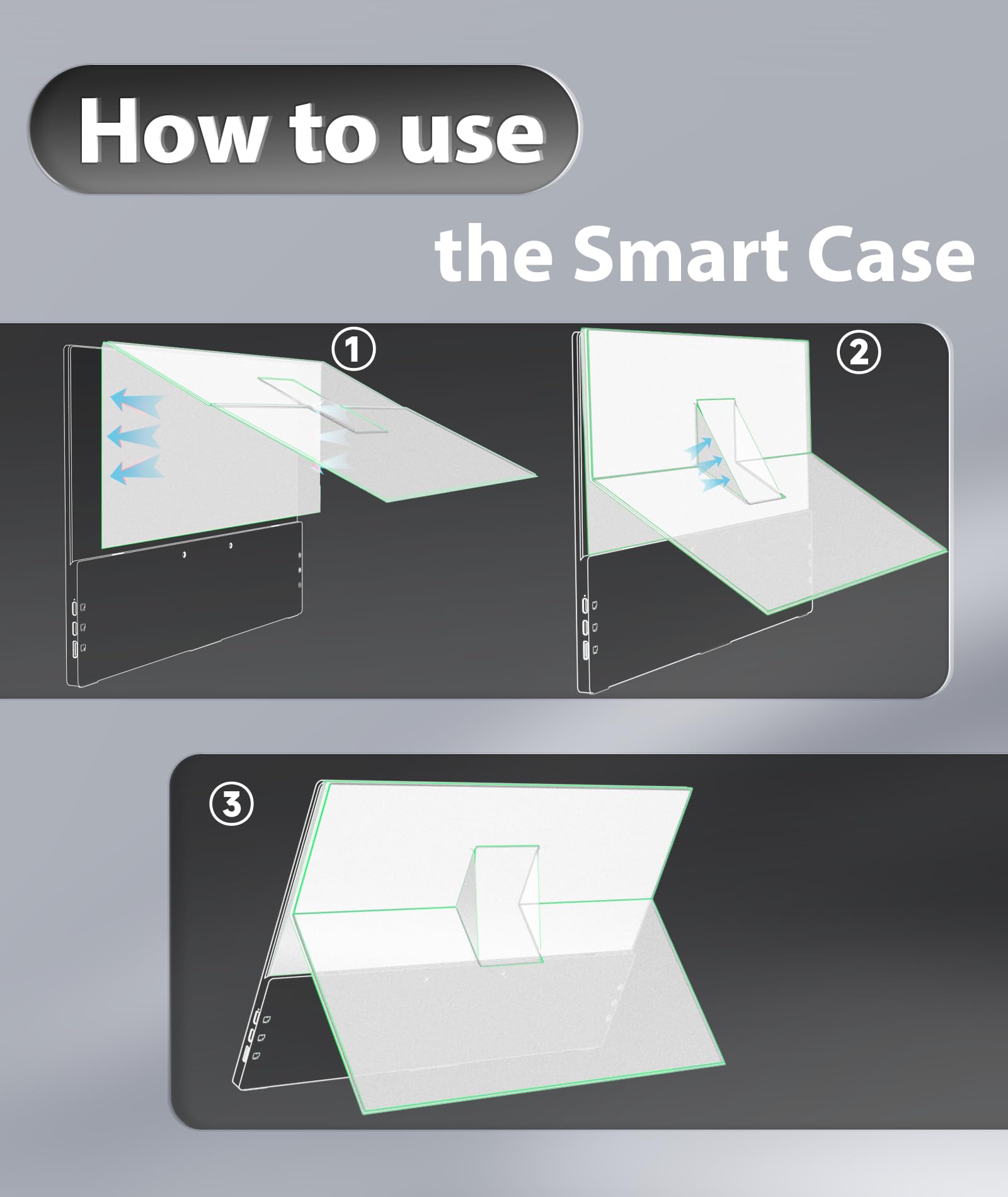 How to use

the Smart Case

①

②

③