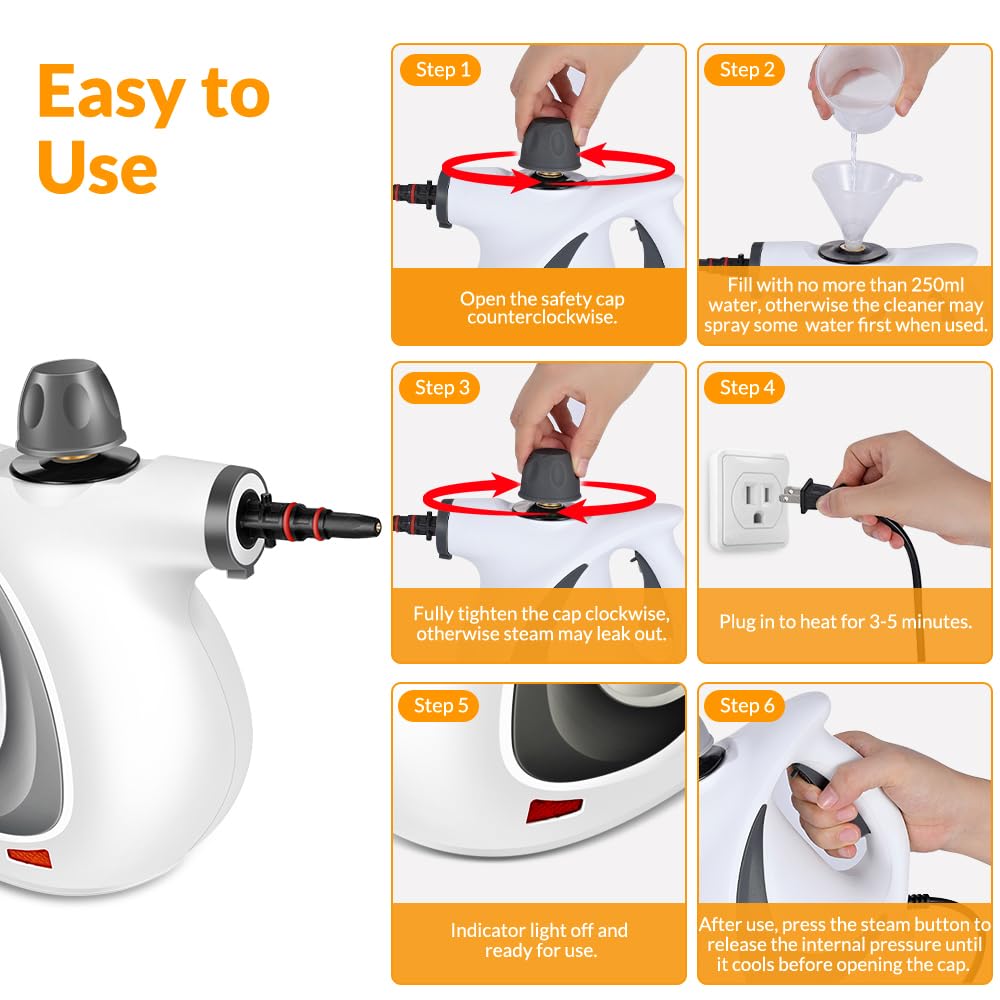 Easy to Use

Step 1

Open the safety cap counterclockwise.

Step 2

Fill with no more than 250ml water, otherwise the cleaner may spray some water first when used.

Step 3

Fully tighten the cap clockwise, otherwise steam may leak out.

Step 4

Plug in to heat for 3-5 minutes.

Step 5

Indicator light off and ready for use.

Step 6

After use, press the steam button to release the internal pressure until it cools before opening the cap.