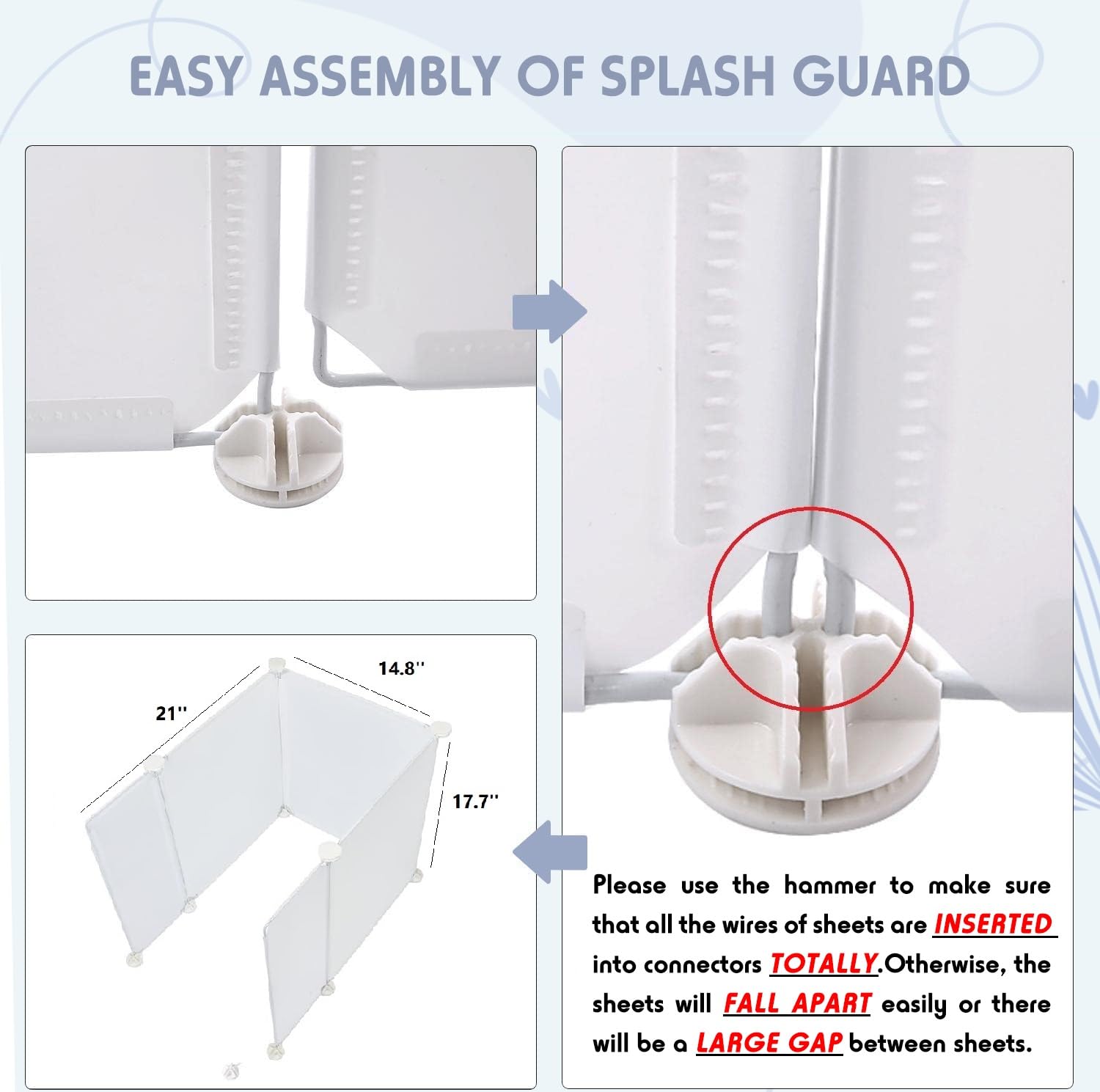 EASY ASSEMBLY OF SPLASH GUARD

14.8''

21''

17.7''

Please use the hammer to make sure that all the wires of sheets are INSERTED into connectors TOTALLY.Otherwise, the sheets will FALL APART easily or there will be a LARGE GAP between sheets.