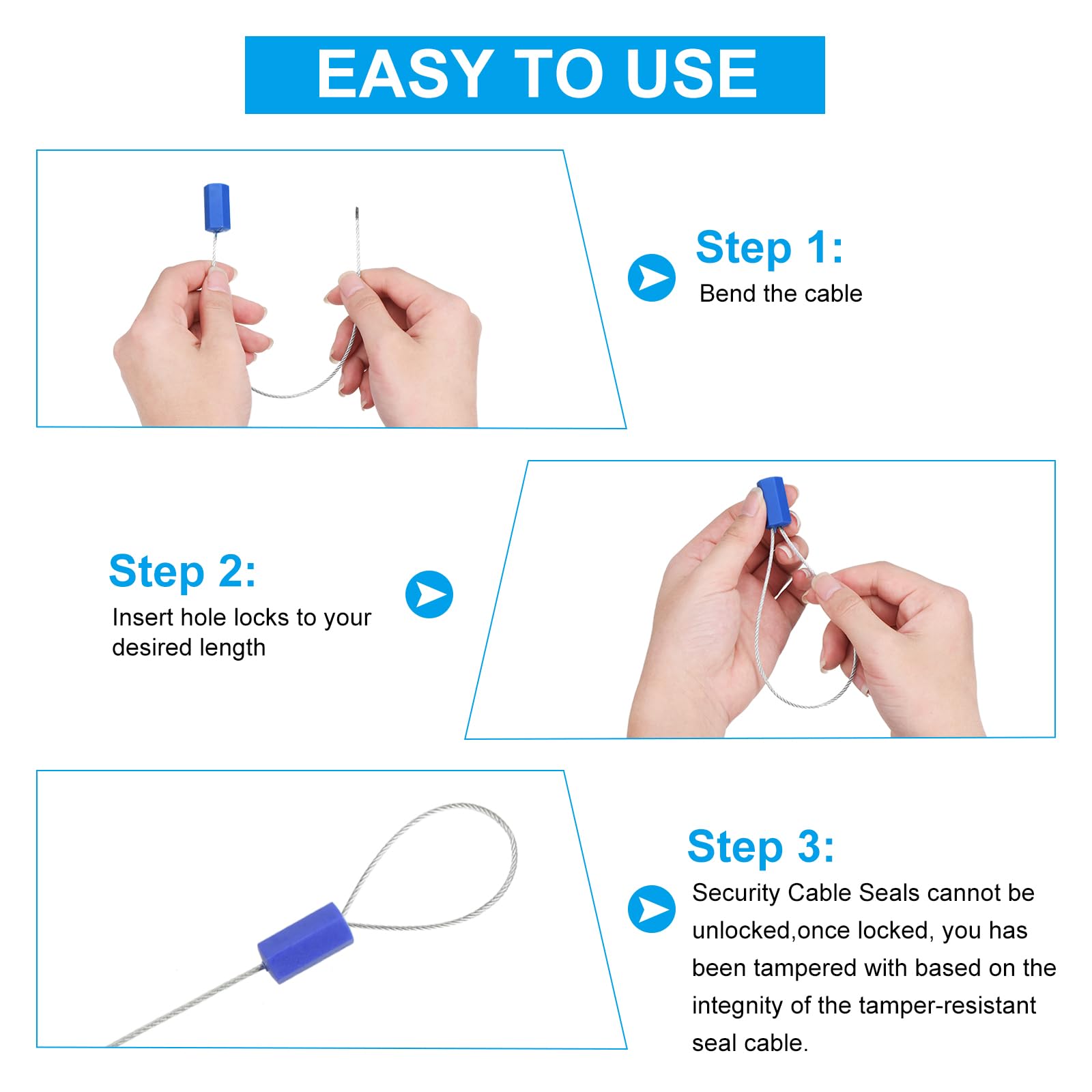 EASY TO USE

Step 1:
Bend the cable

Step 2:
Insert hole locks to your desired length

Step 3:
Security Cable Seals cannot be unlocked,once locked, you has been tampered with based on the integnity of the tamper-resistant seal cable.