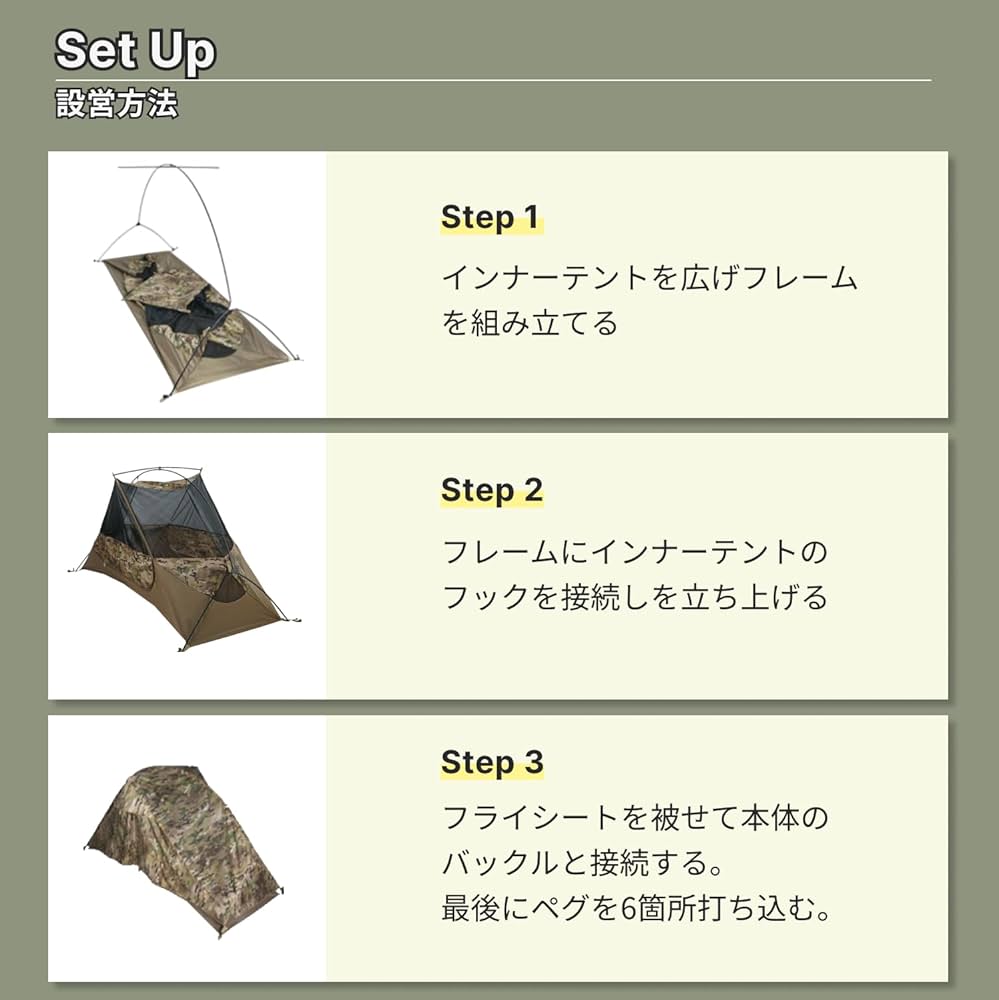 Set Up
設営方法

Step 1
インナーテントを広げフレームを組み立てる

Step 2
フレームにインナーテントのフックを接続しを立ち上げる

Step 3
フライシートを被せて本体のバックルと接続する。
最後にペグを6箇所打ち込む。