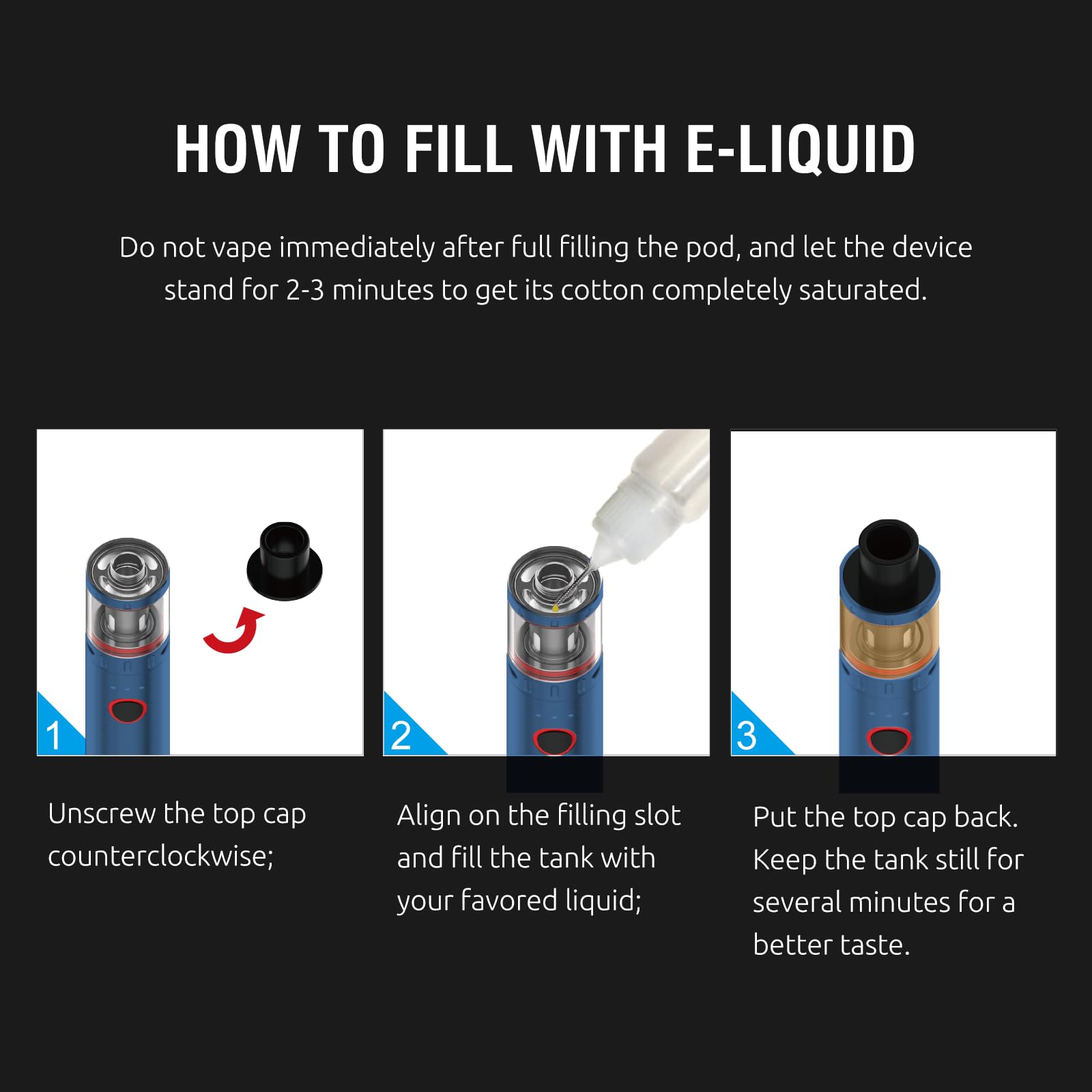 HOW TO FILL WITH E-LIQUID

Do not vape immediately after full filling the pod, and let the device stand for 2-3 minutes to get its cotton completely saturated.

1

Unscrew the top cap counterclockwise;

2

Align on the filling slot and fill the tank with your favored liquid;

3

Put the top cap back. Keep the tank still for several minutes for a better taste.