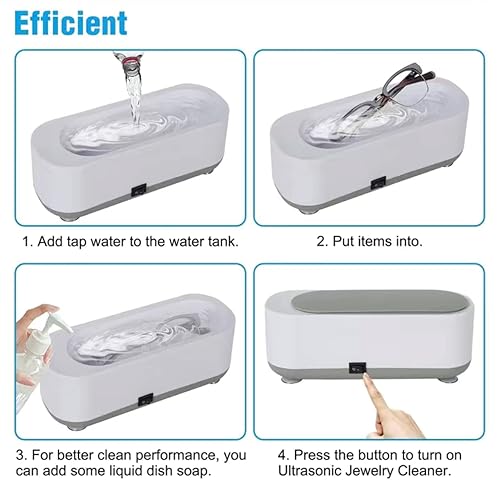 Efficient

1. Add tap water to the water tank.

2. Put items into.

3. For better clean performance, you can add some liquid dish soap.

4. Press the button to turn on Ultrasonic Jewelry Cleaner.