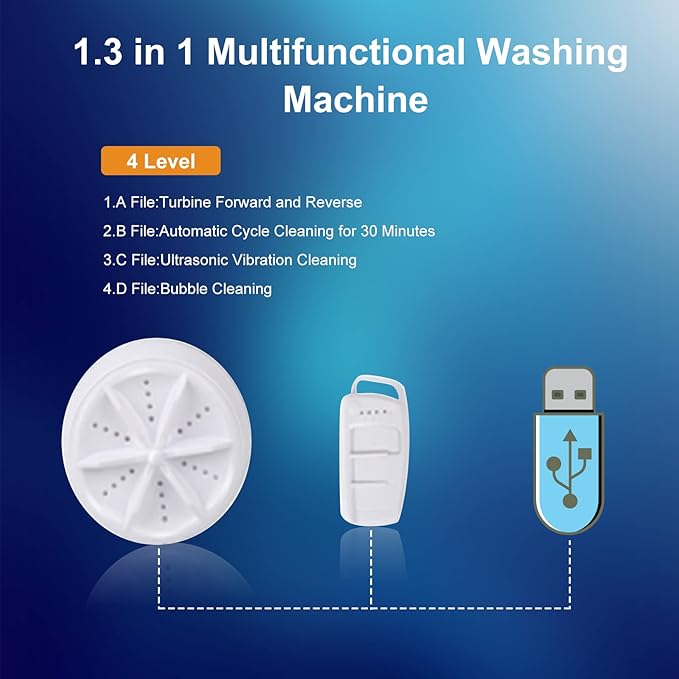 1.3 in 1 Multifunctional Washing Machine

4 Level

1.A File:Turbine Forward and Reverse

2.B File:Automatic Cycle Cleaning for 30 Minutes

3.C File:Ultrasonic Vibration Cleaning

4.D File:Bubble Cleaning