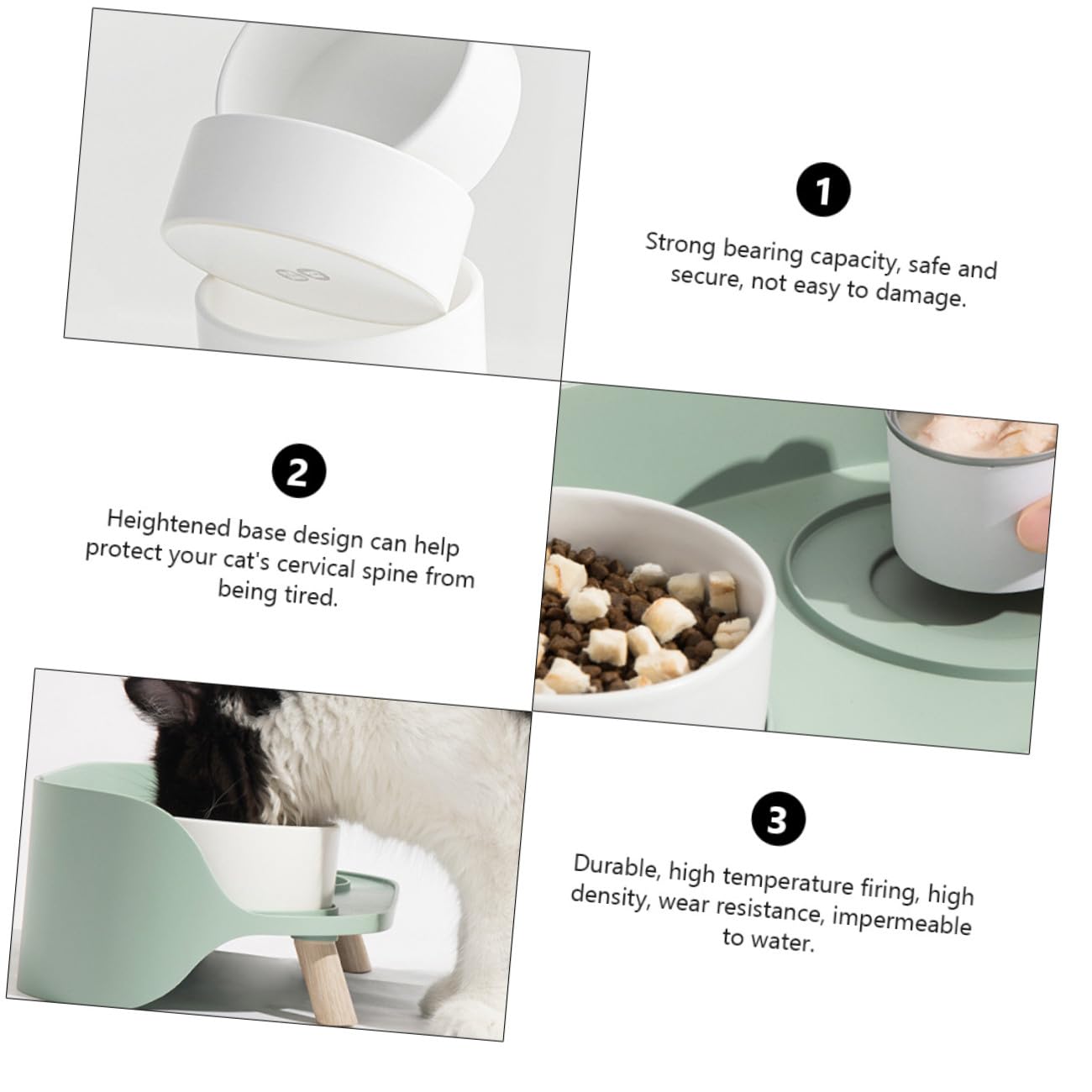 1

Strong bearing capacity, safe and secure, not easy to damage.

2

Heightened base design can help protect your cat's cervical spine from being tired.

3

Durable, high temperature firing, high density, wear resistance, impermeable to water.