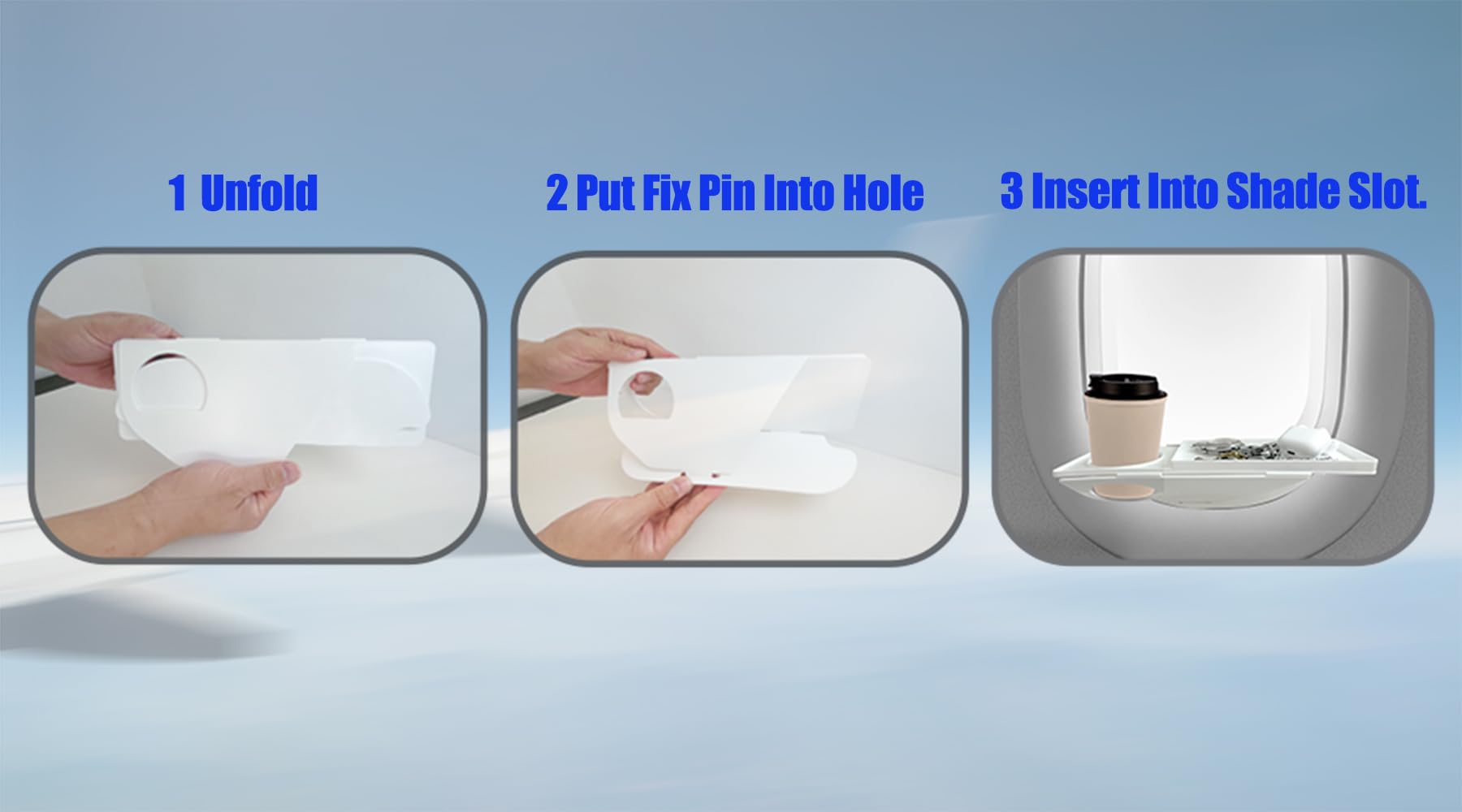 1 Unfold

2 Put Fix Pin Into Hole

3 Insert Into Shade Slot.