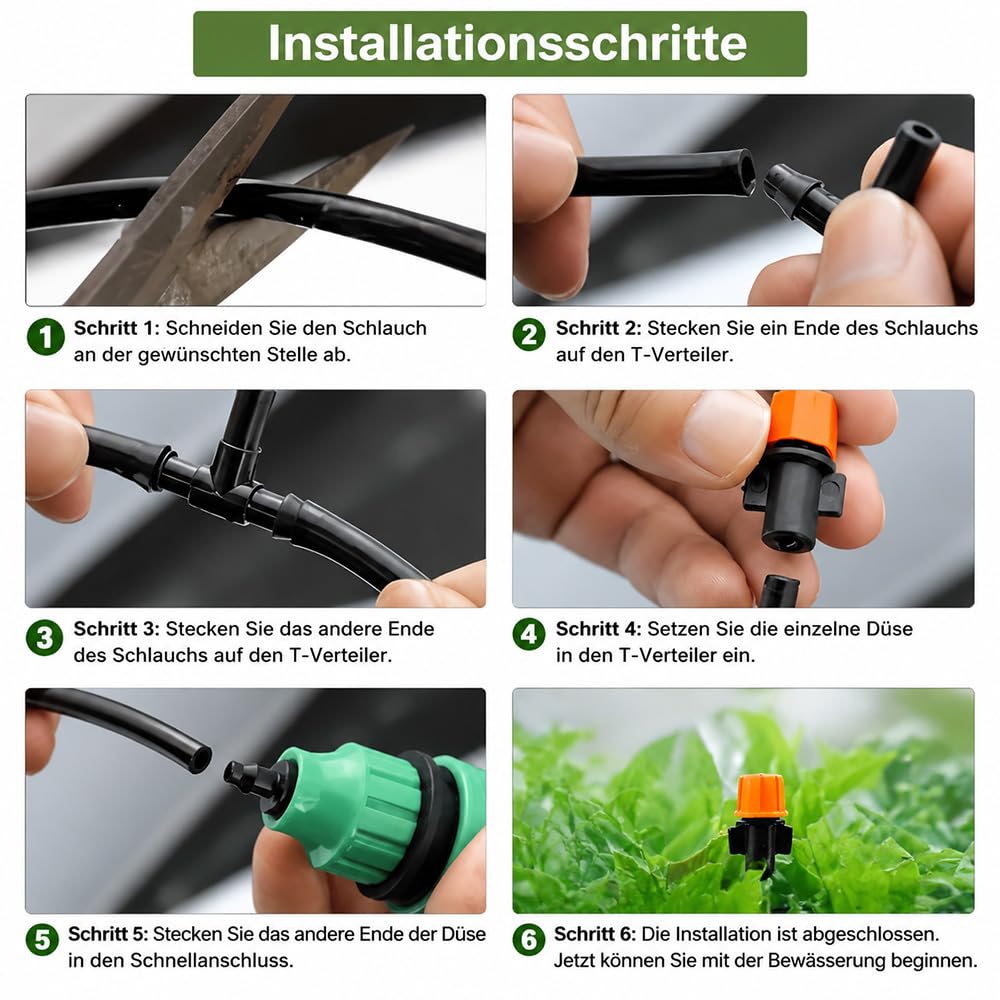 Installationsschritte

1 Schritt 1: Schneiden Sie den Schlauch an der gewünschten Stelle ab.

2 Schritt 2: Stecken Sie ein Ende des Schlauchs auf den T-Verteiler.

3 Schritt 3: Stecken Sie das andere Ende des Schlauchs auf den T-Verteiler.

4 Schritt 4: Setzen Sie die einzelne Düse in den T-Verteiler ein.

5 Schritt 5: Stecken Sie das andere Ende der Düse in den Schnellanschluss.

6 Schritt 6: Die Installation ist abgeschlossen. Jetzt können Sie mit der Bewässerung beginnen.