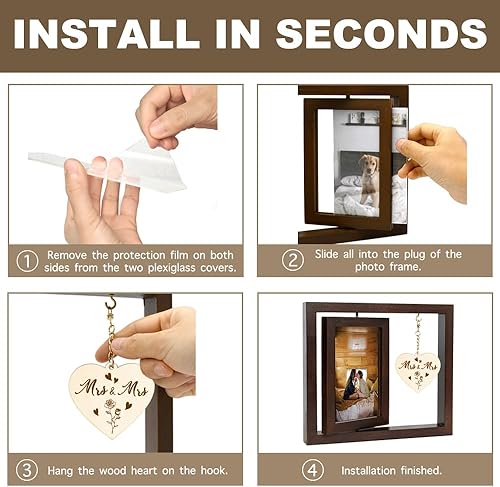 INSTALL IN SECONDS

① Remove the protection film on both sides from the two plexiglass covers.

② Slide all into the plug of the photo frame.

Mrs & Mrs

③ Hang the wood heart on the hook.

Mrs & Mrs

④ Installation finished.