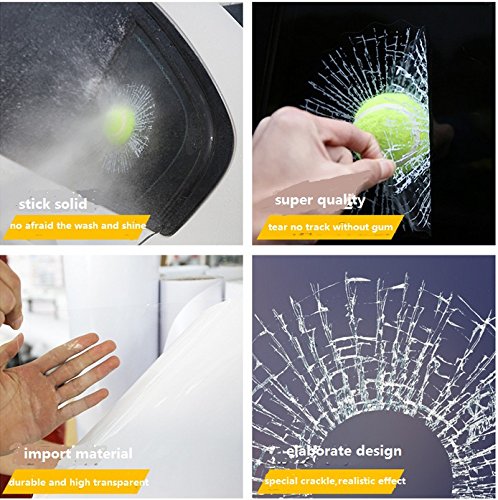 stick solid
no afraid the wash and shine

super quality
tear no track without gum

import material
durable and high transparent

elaborate design
special crackle,realistic effect