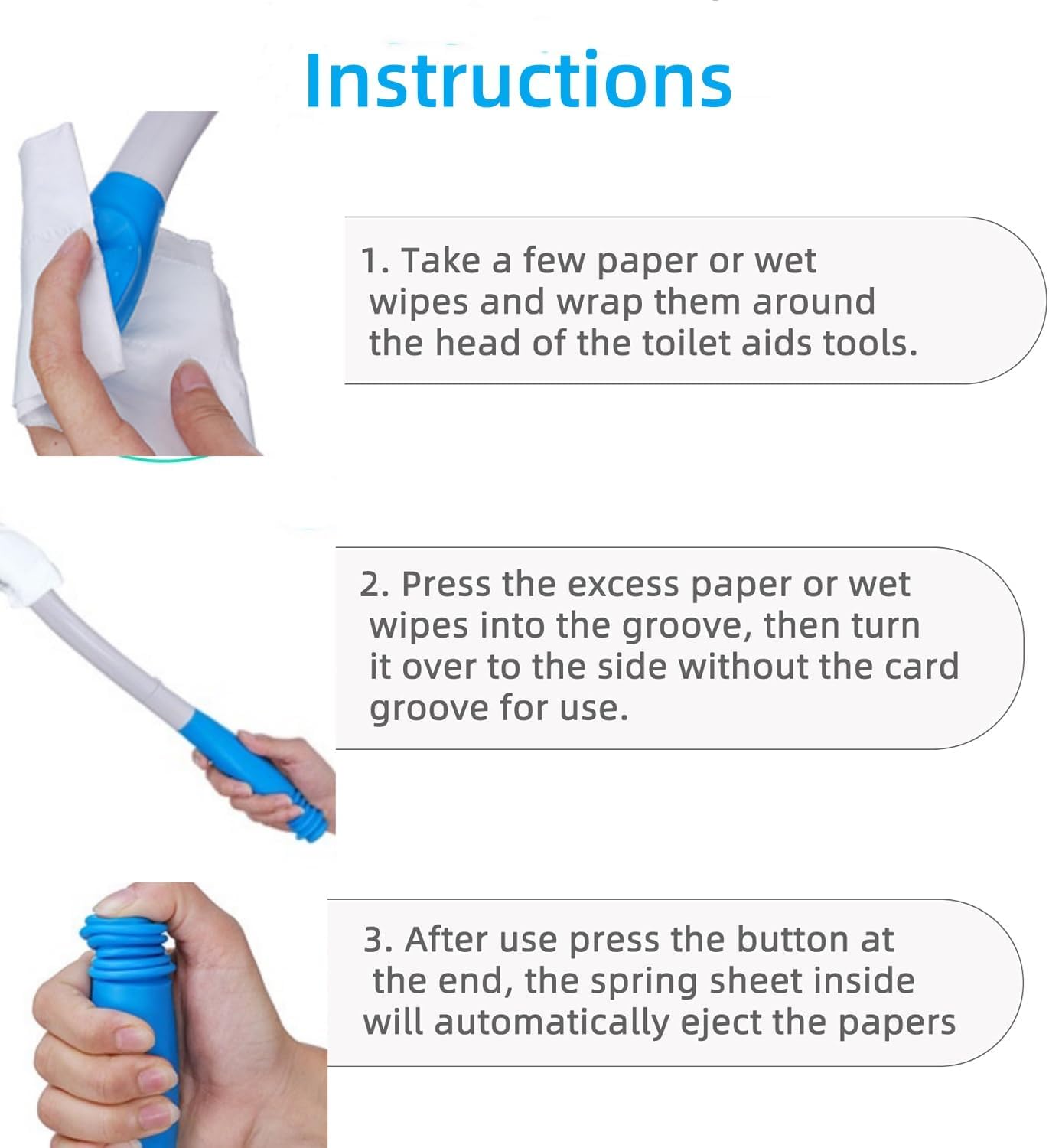 Instructions

1. Take a few paper or wet wipes and wrap them around the head of the toilet aids tools.

2. Press the excess paper or wet wipes into the groove, then turn it over to the side without the card groove for use.

3. After use press the button at the end, the spring sheet inside will automatically eject the papers