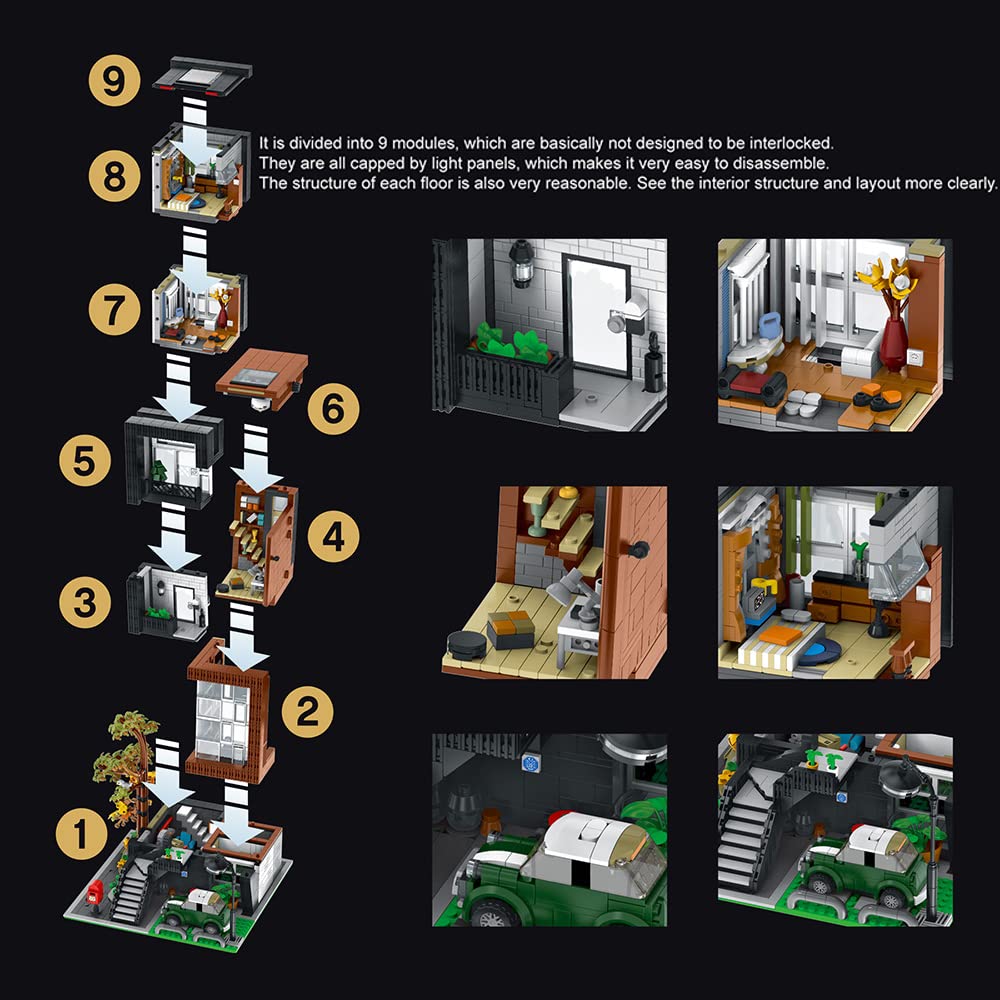 9

8

It is divided into 9 modules, which are basically not designed to be interlocked.
They are all capped by light panels, which makes it very easy to disassemble.
The structure of each floor is also very reasonable. See the interior structure and layout more clearly.

7

6

5

4

3

2

1