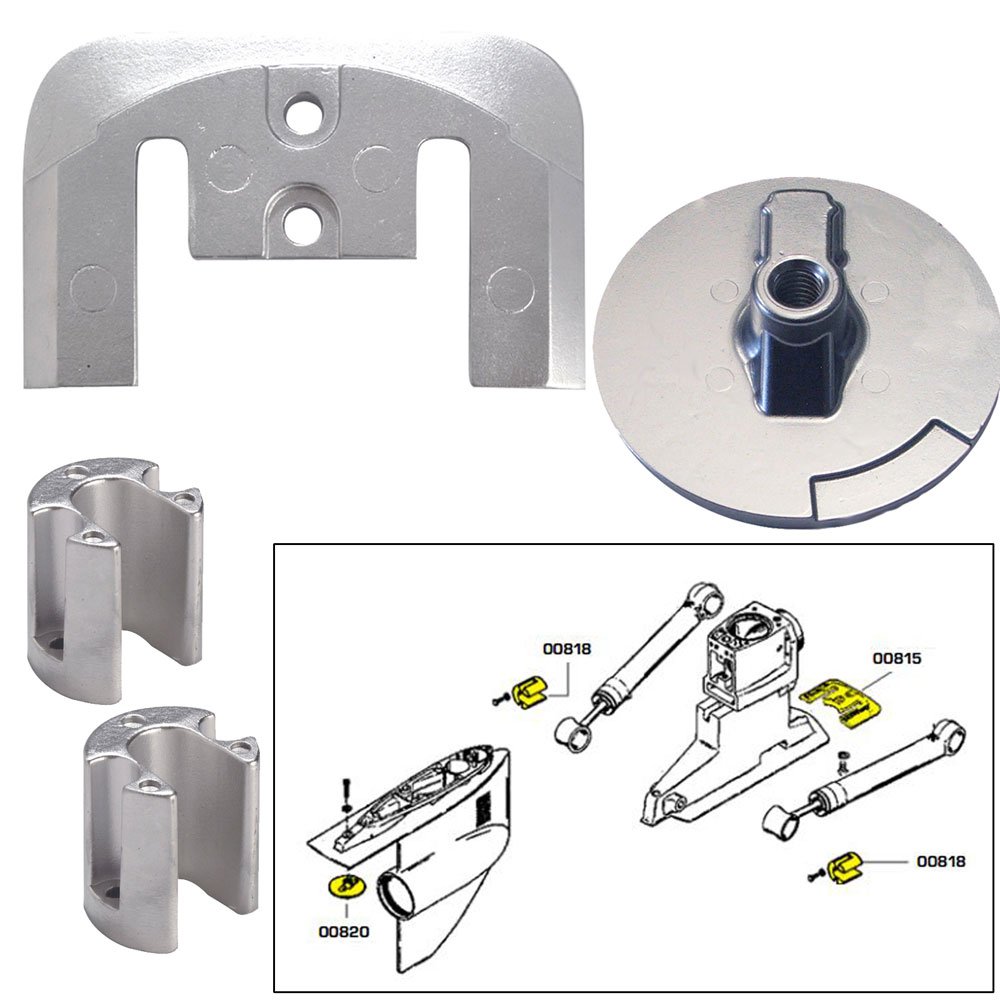 00818
00815
00818
00820