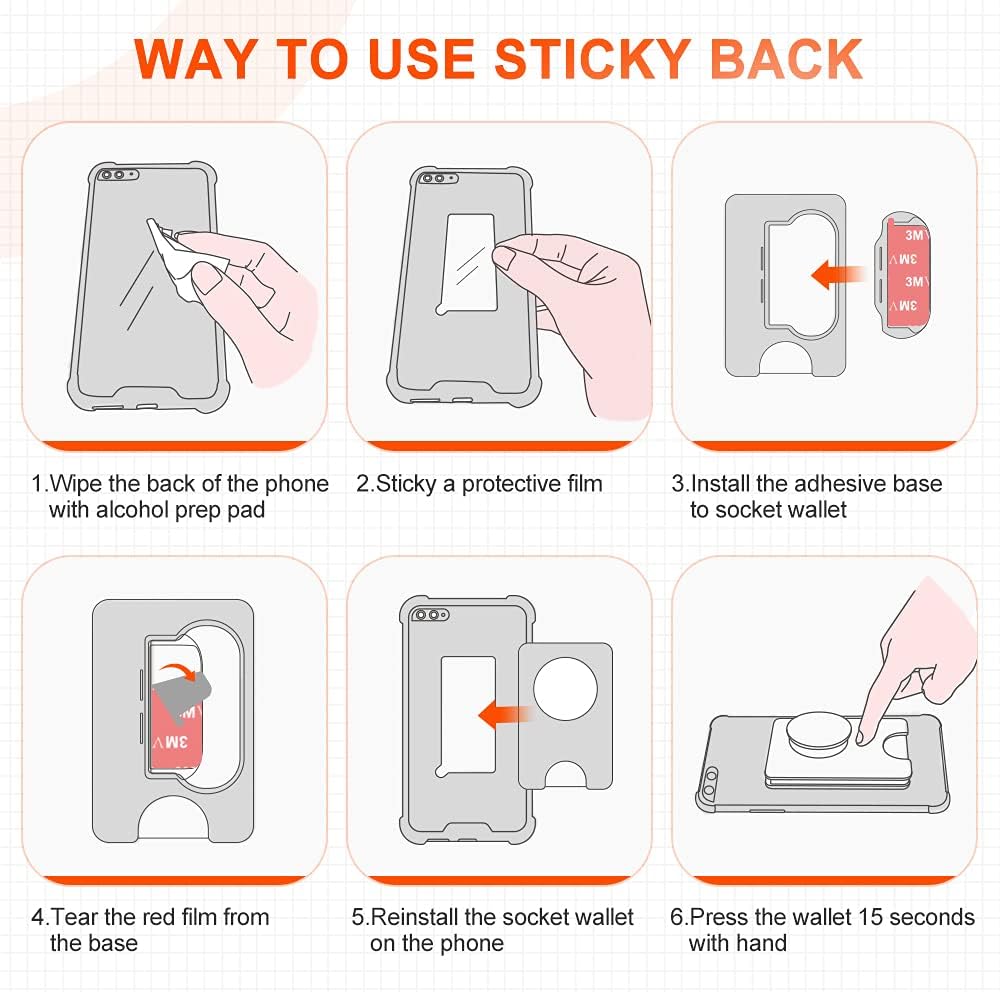 WAY TO USE STICKY BACK

3M
3M
3M

1.Wipe the back of the phone with alcohol prep pad

2.Sticky a protective film

3.Install the adhesive base to socket wallet

3M

4.Tear the red film from the base

5.Reinstall the socket wallet on the phone

6.Press the wallet 15 seconds with hand