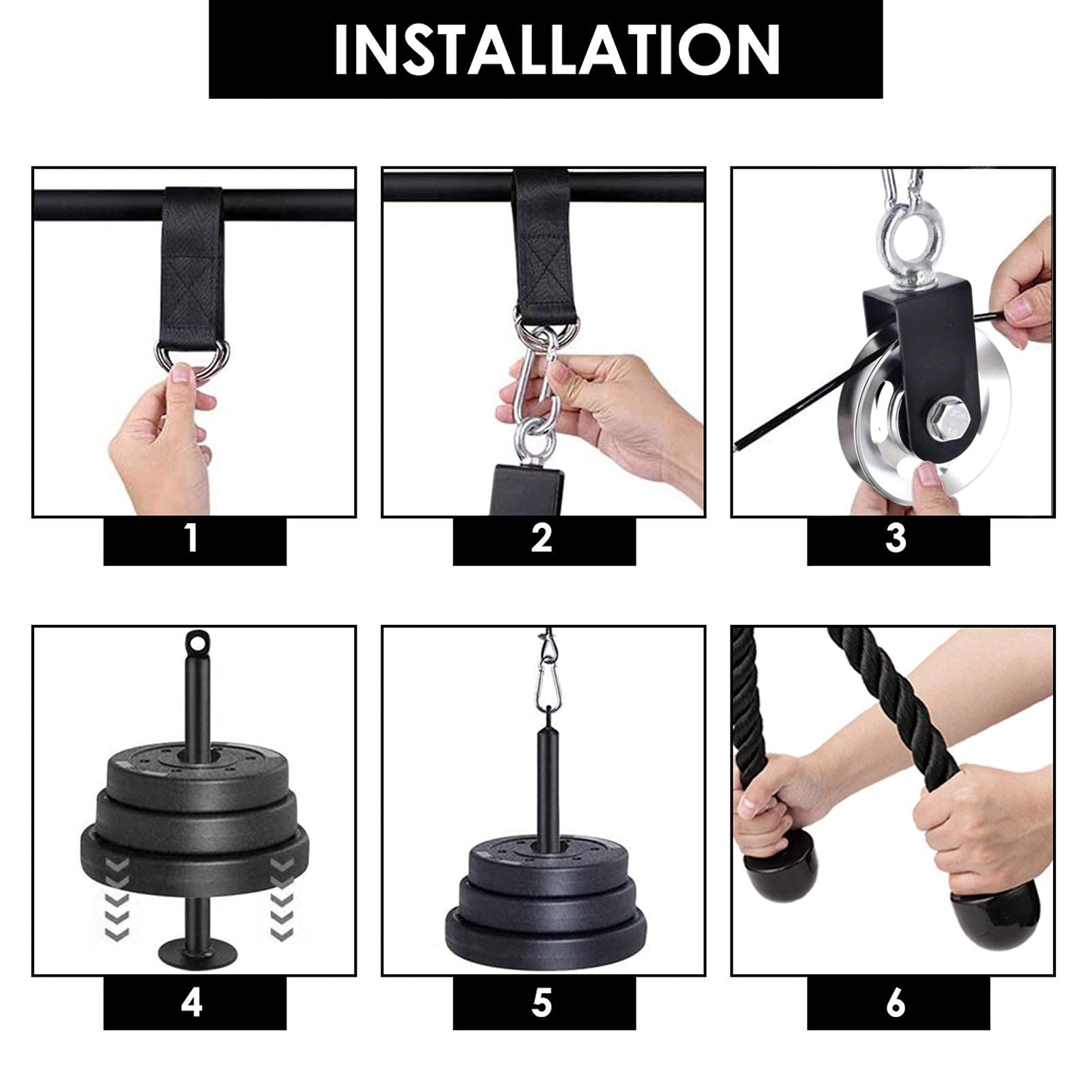 INSTALLATION

1

2

3

4

5

6