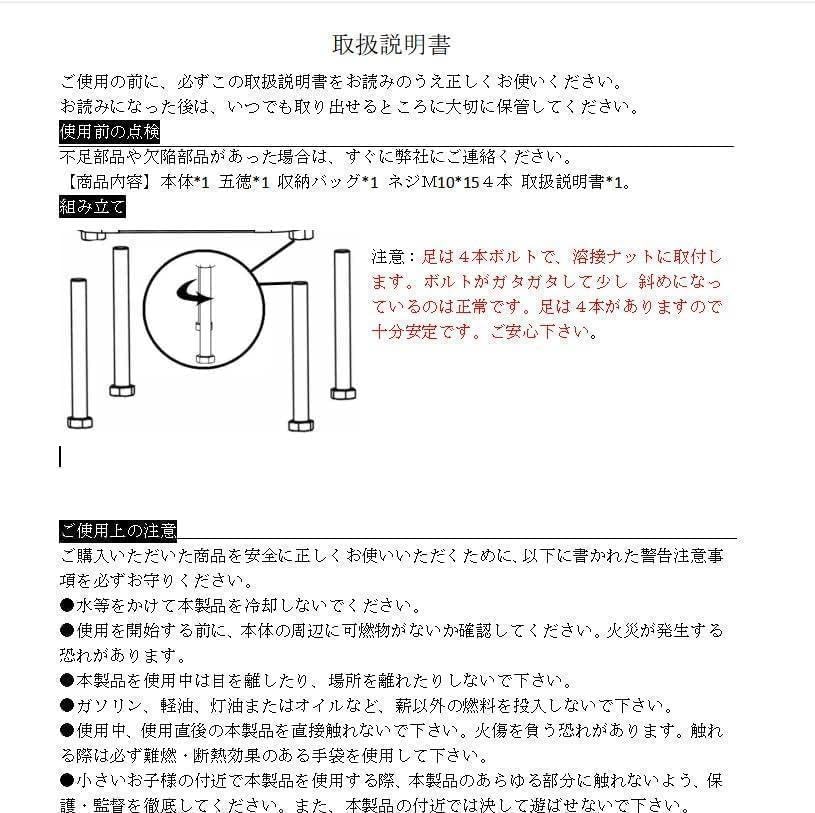 取扱説明書

ご使用の前に、必ずこの取扱説明書をお読みのうえ正しくお使いください。
お読みになった後は、いつでも取り出せるところに大切に保管してください。

使用前の点検

不足部品や欠陥部品があった場合は、すぐに弊社にご連絡ください。
【商品内容】本体*1 五徳*1 収納バッグ*1 ネジM10*15４本 取扱説明書*1。

組み立て

注意：足は４本ボルトで、溶接ナットに取付します。ボルトがガタガタして少し 斜めになっているのは正常です。足は４本がありますので十分安定です。ご安心下さい。

ご使用上の注意

ご購入いただいた商品を安全に正しくお使いいただくために、以下に書かれた警告注意事項を必ずお守りください。
●水等をかけて本製品を冷却しないでください。
●使用を開始する前に、本体の周辺に可燃物がないか確認してください。火災が発生する恐れがあります。
●本製品を使用中は目を離したり、場所を離れたりしないで下さい。
●ガソリン、軽油、灯油またはオイルなど、薪以外の燃料を投入しないで下さい。
●使用中、使用直後の本製品を直接触れないで下さい。火傷を負う恐れがあります。触れる際は必ず難燃・断熱効果のある手袋を使用して下さい。
●小さいお子様の付近で本製品を使用する際、本製品のあらゆる部分に触れないよう、保護・監督を徹底してください。また、本製品の付近では決して遊ばせないで下さい。