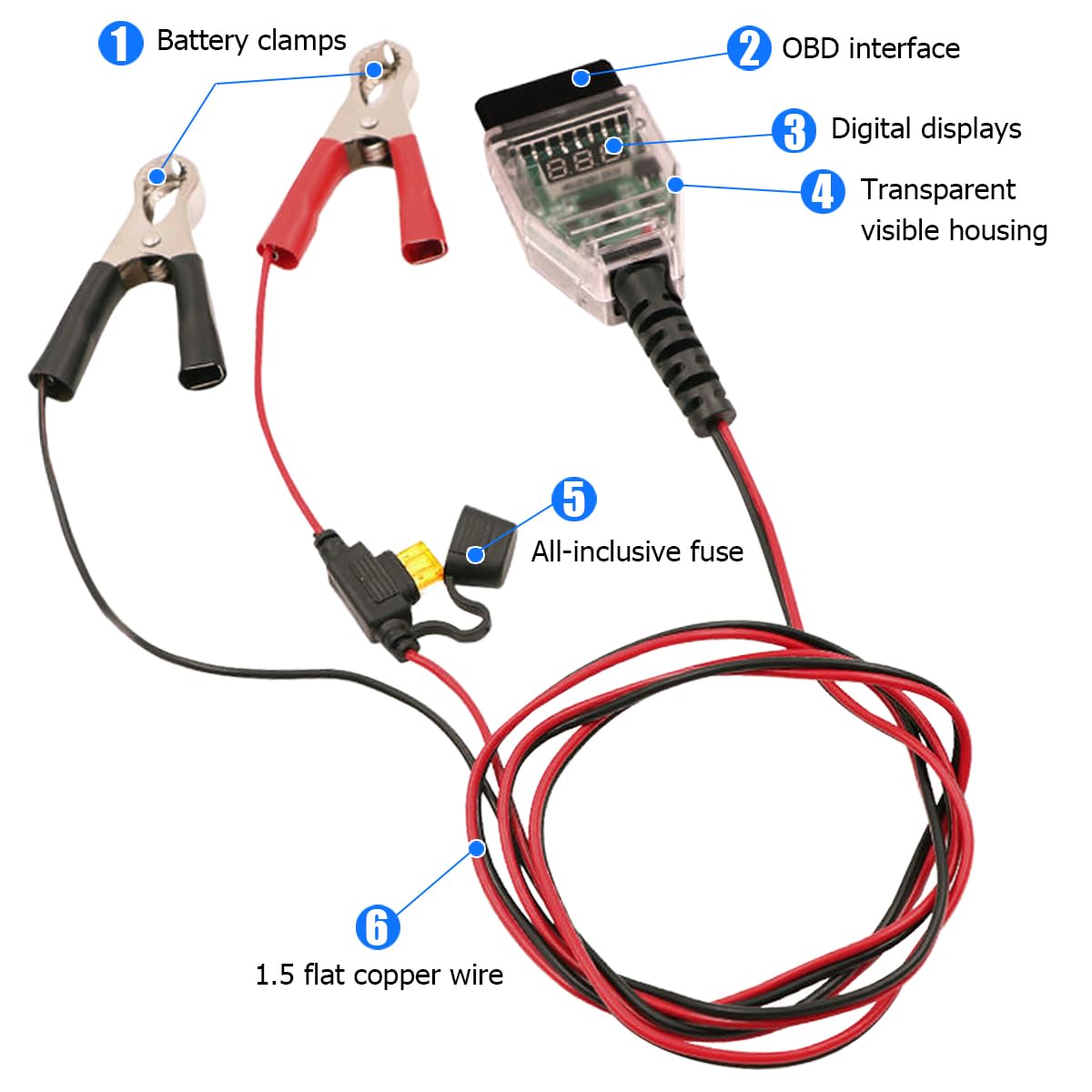 1 Battery clamps

2 OBD interface

3 Digital displays

4 Transparent visible housing

5 All-inclusive fuse

6 1.5 flat copper wire