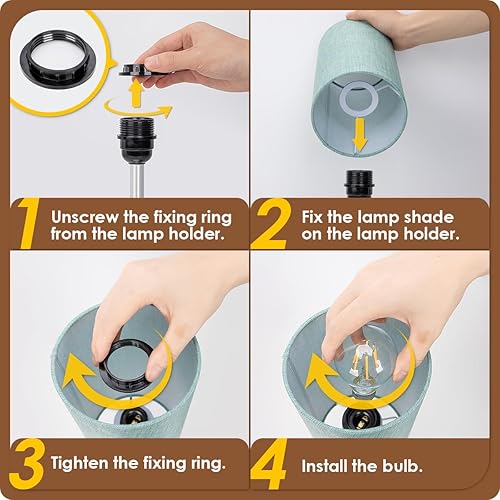 1 Unscrew the fixing ring from the lamp holder.

2 Fix the lamp shade on the lamp holder.

3 Tighten the fixing ring.

4 Install the bulb.