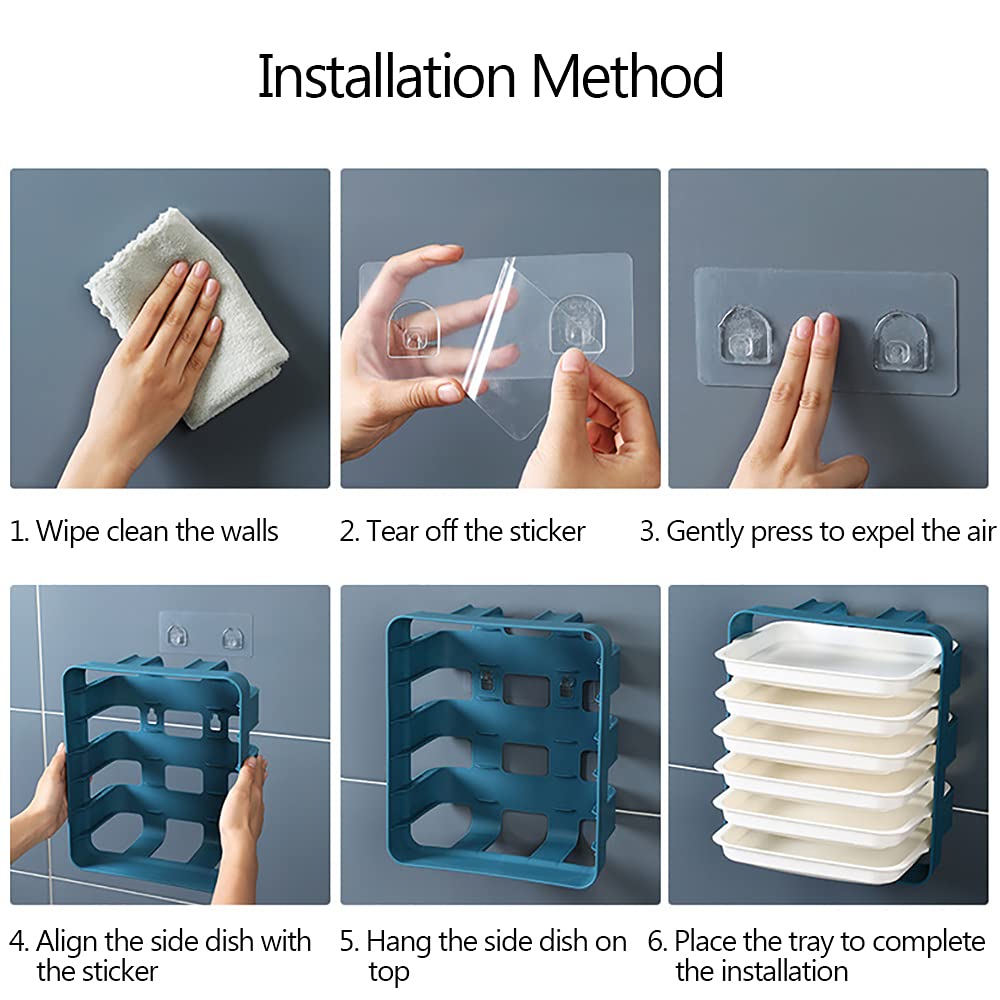 Installation Method

1. Wipe clean the walls

2. Tear off the sticker

3. Gently press to expel the air

4. Align the side dish with the sticker

5. Hang the side dish on top

6. Place the tray to complete the installation